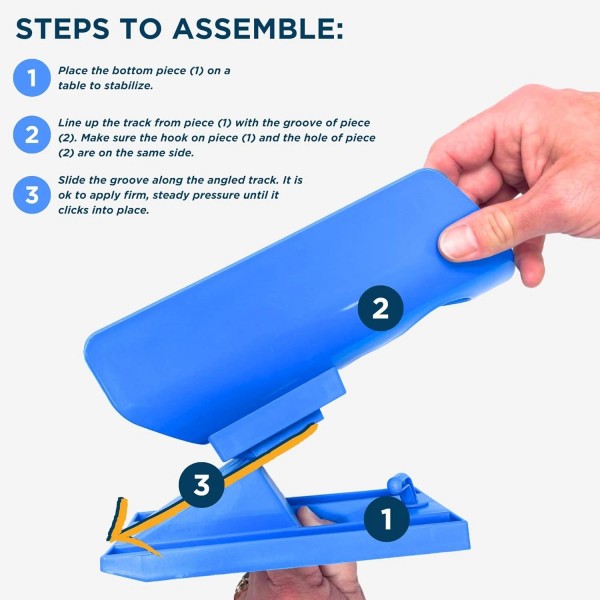 STEPS TO ASSEMBLE:

1 Place the bottom piece (1) on a table to stabilize.

2 Line up the track from piece (1) with the groove of piece (2). Make sure the hook on piece (1) and the hole of piece (2) are on the same side.

3 Slide the groove along the angled track. It is ok to apply firm, steady pressure until it clicks into place.

2

3

1