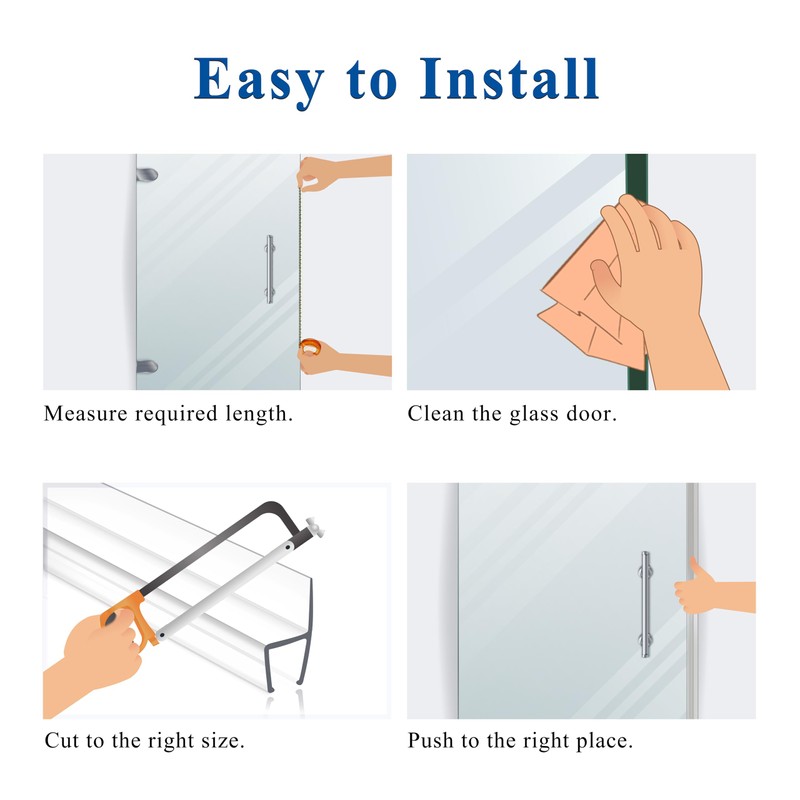 Easy to Install

Measure required length.

Clean the glass door.

Cut to the right size.

Push to the right place.