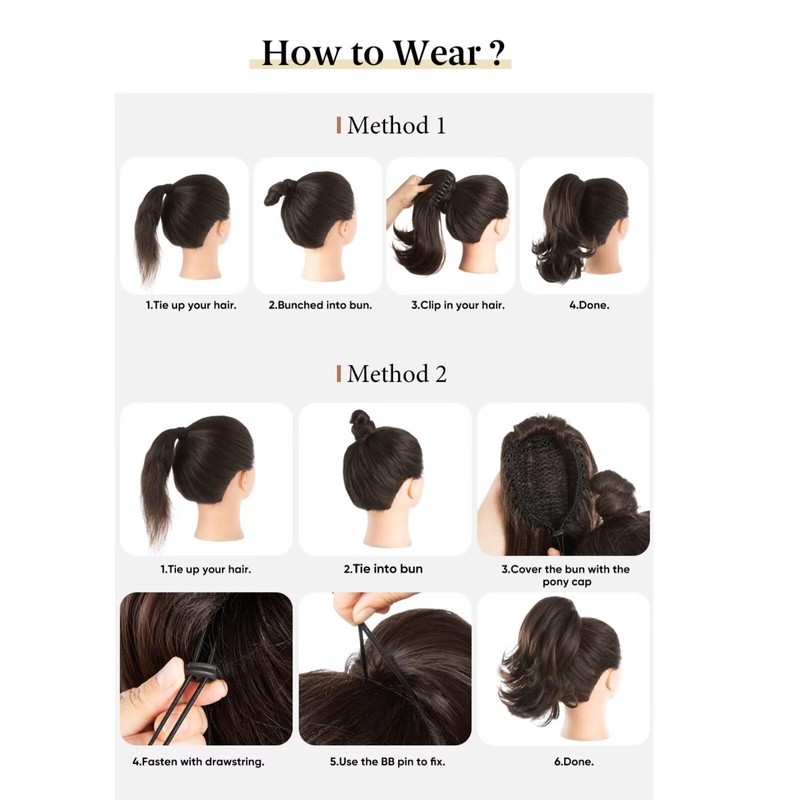 How to Wear ?

Method 1

1.Tie up your hair.

2.Bunched into bun.

3.Clip in your hair.

4.Done.

Method 2

1.Tie up your hair.

2.Tie into bun

3.Cover the bun with the pony cap

4.Fasten with drawstring.

5.Use the BB pin to fix.

6.Done.