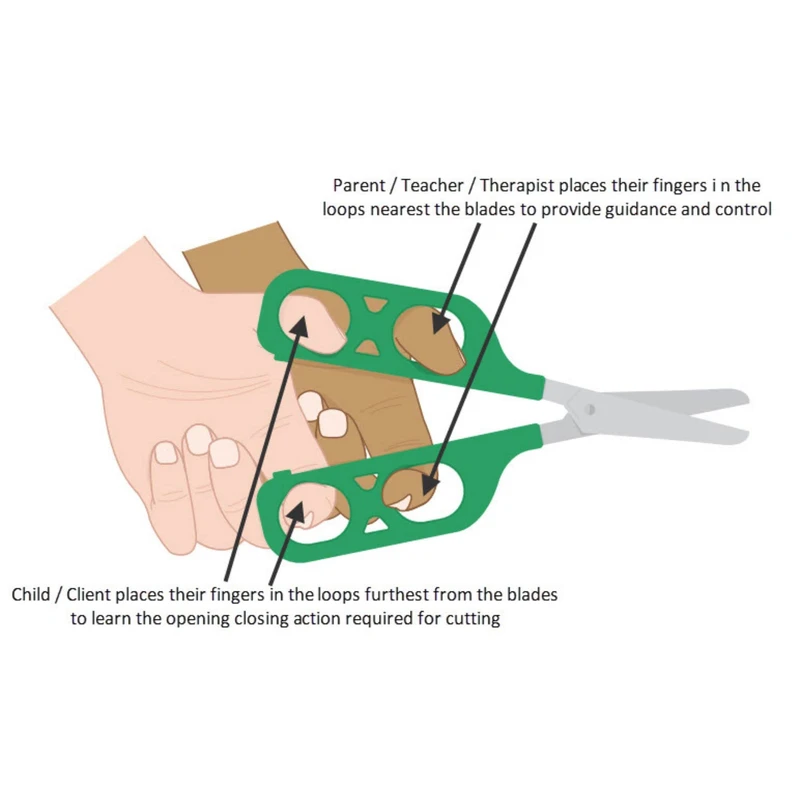 Parent / Teacher / Therapist places their fingers i n the loops nearest the blades to provide guidance and control

Child / Client places their fingers in the loops furthest from the blades to learn the opening closing action required for cutting