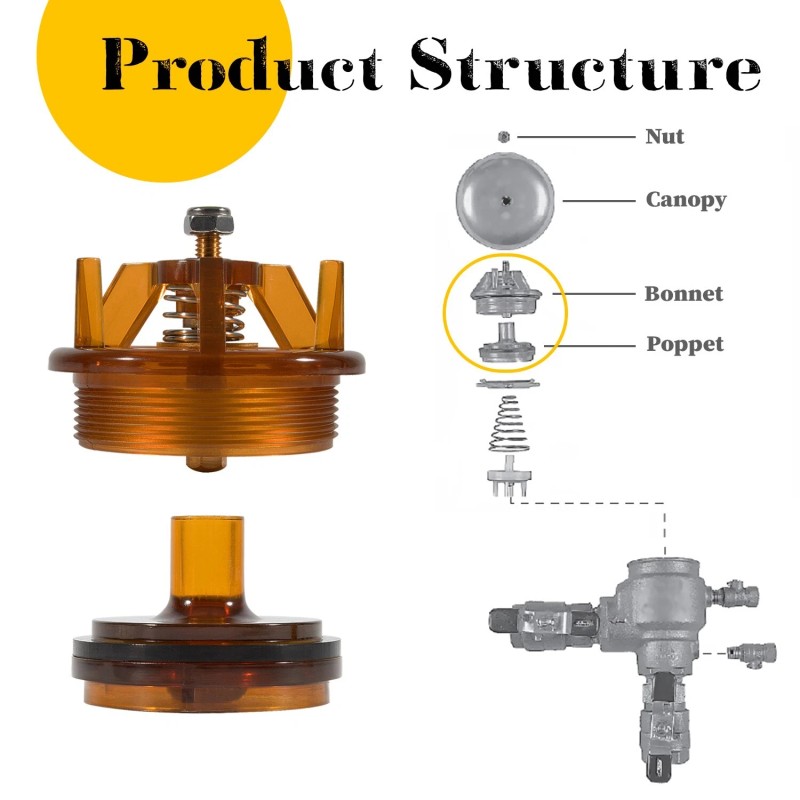 Product Structure

Nut

Canopy

Bonnet

Poppet