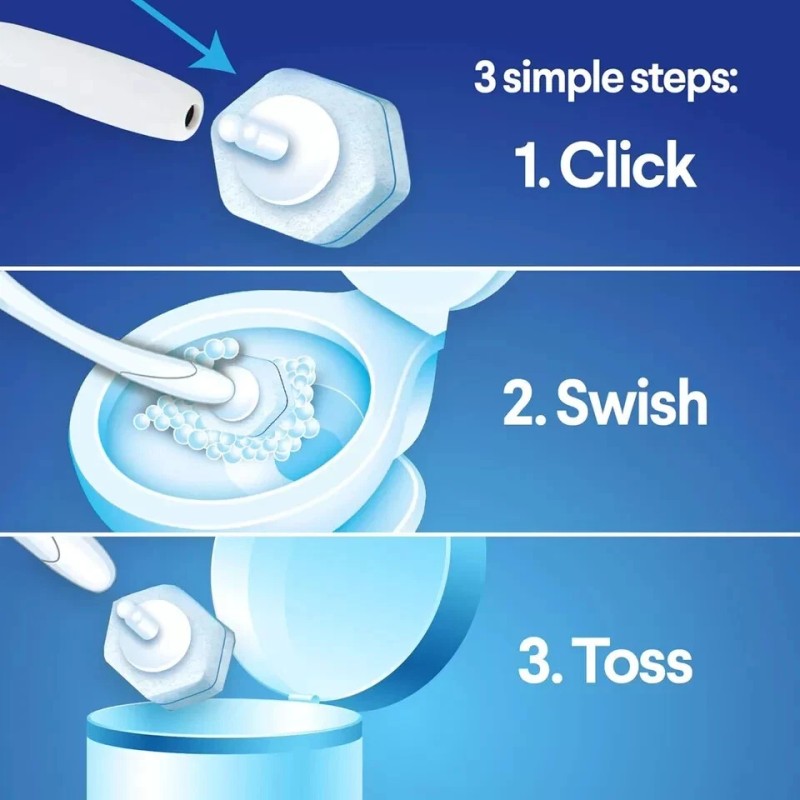 3 simple steps:

1. Click

2. Swish

3. Toss