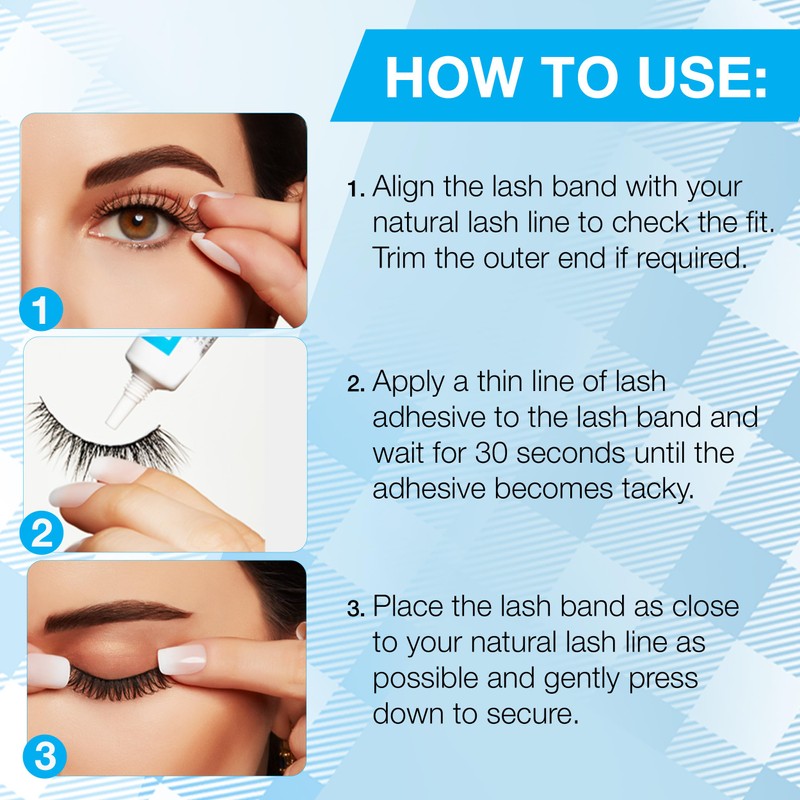 HOW TO USE:

1

2

3

1. Align the lash band with your natural lash line to check the fit. Trim the outer end if required.

2. Apply a thin line of lash adhesive to the lash band and wait for 30 seconds until the adhesive becomes tacky.

3. Place the lash band as close to your natural lash line as possible and gently press down to secure.