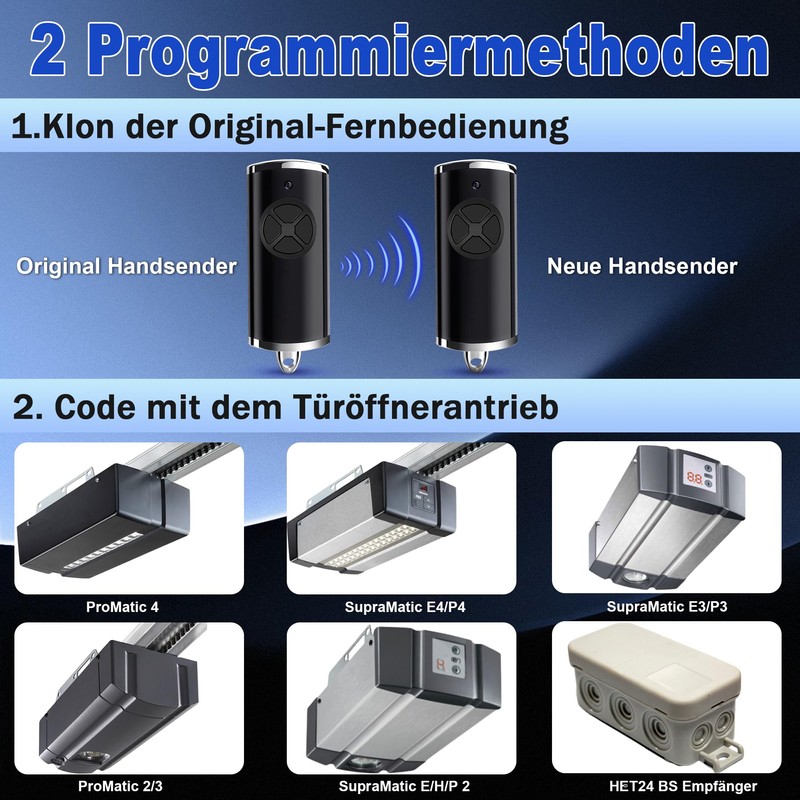 2 Programmiermethoden

1.Klon der Original-Fernbedienung

Original Handsender

Neue Handsender

2. Code mit dem Türöffnerantrieb

ProMatic 4

SupraMatic E4/P4

SupraMatic E3/P3

ProMatic 2/3

SupraMatic E/H/P 2

HET24 BS Empfänger