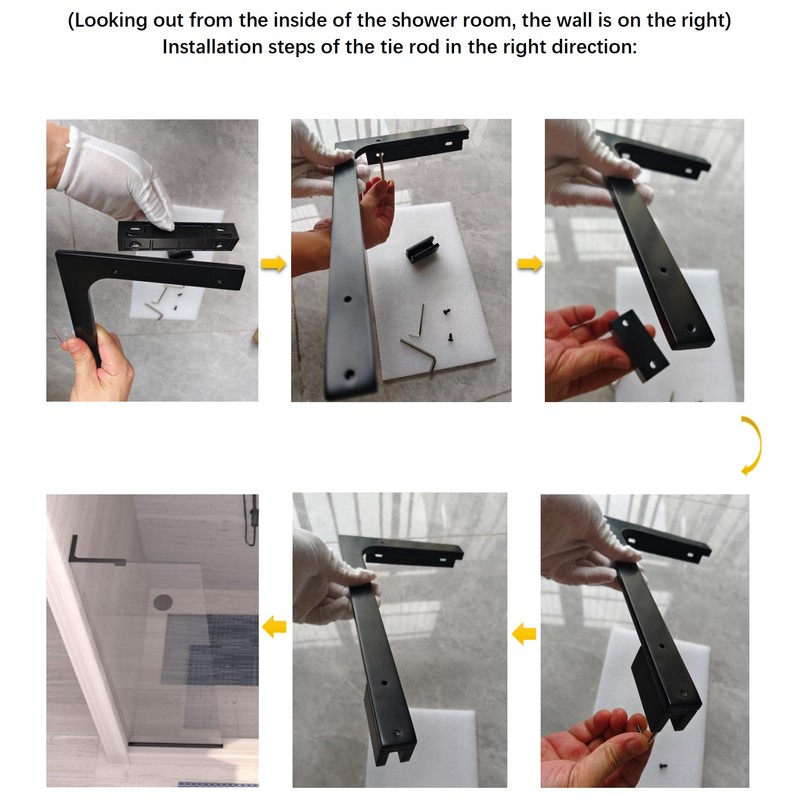 (Looking out from the inside of the shower room, the wall is on the right)
Installation steps of the tie rod in the right direction: