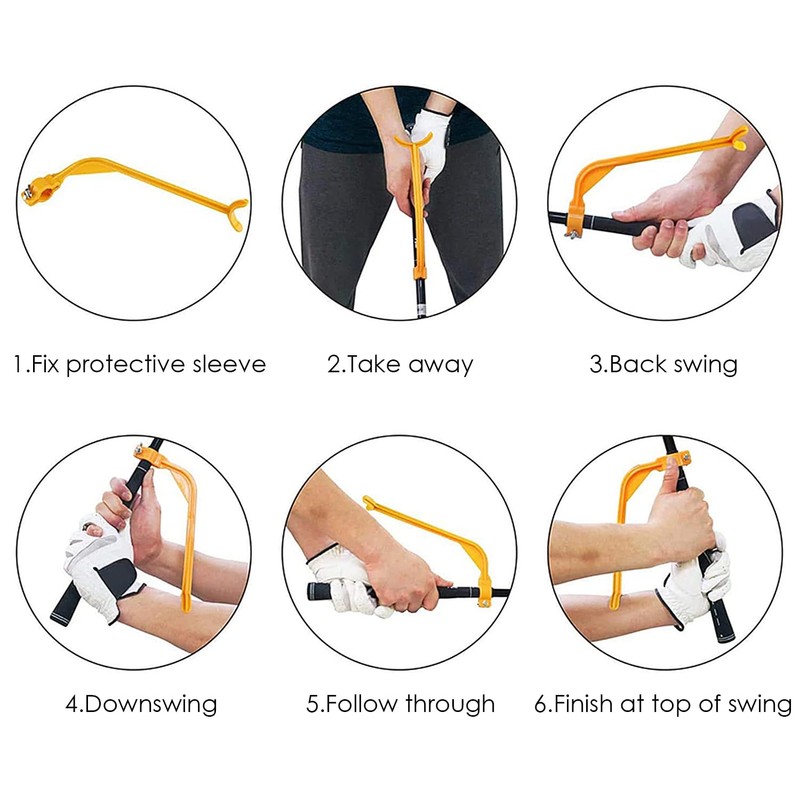 1.Fix protective sleeve

2.Take away

3.Back swing

4.Downswing

5.Follow through

6.Finish at top of swing