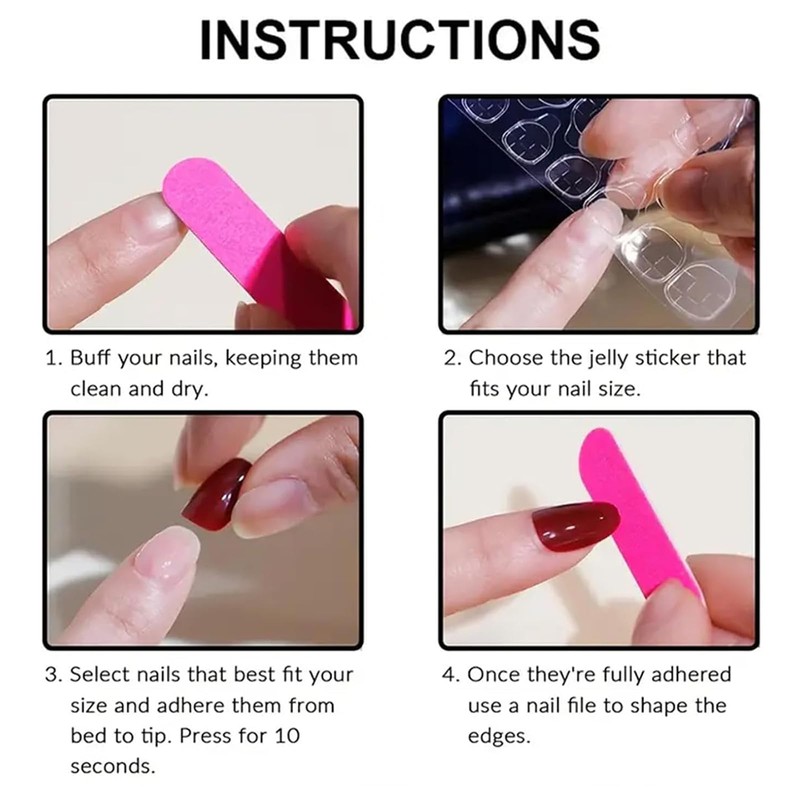 INSTRUCTIONS

1. Buff your nails, keeping them clean and dry.

2. Choose the jelly sticker that fits your nail size.

3. Select nails that best fit your size and adhere them from bed to tip. Press for 10 seconds.

4. Once they're fully adhered use a nail file to shape the edges.