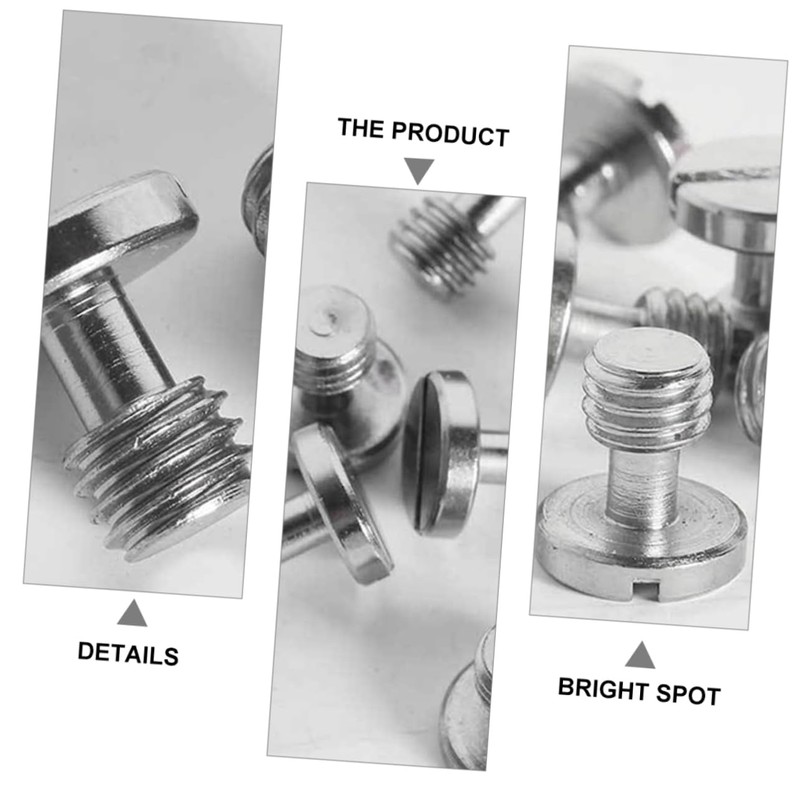 THE PRODUCT

DETAILS

BRIGHT SPOT