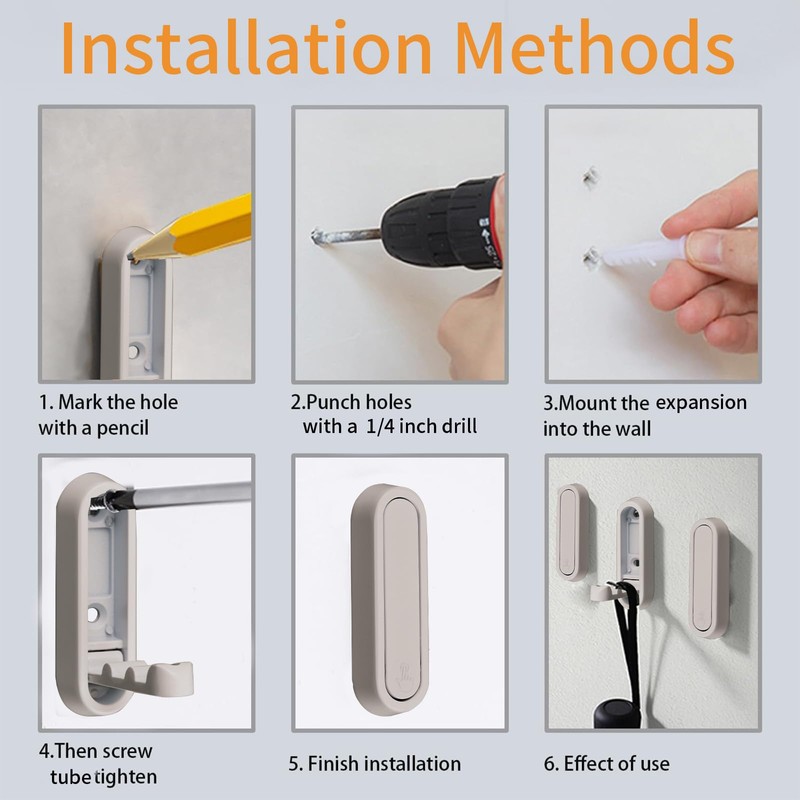 Installation Methods

1. Mark the hole with a pencil

2.Punch holes with a 1/4 inch drill

3.Mount the expansion into the wall

4.Then screw tube tighten

5. Finish installation

6. Effect of use