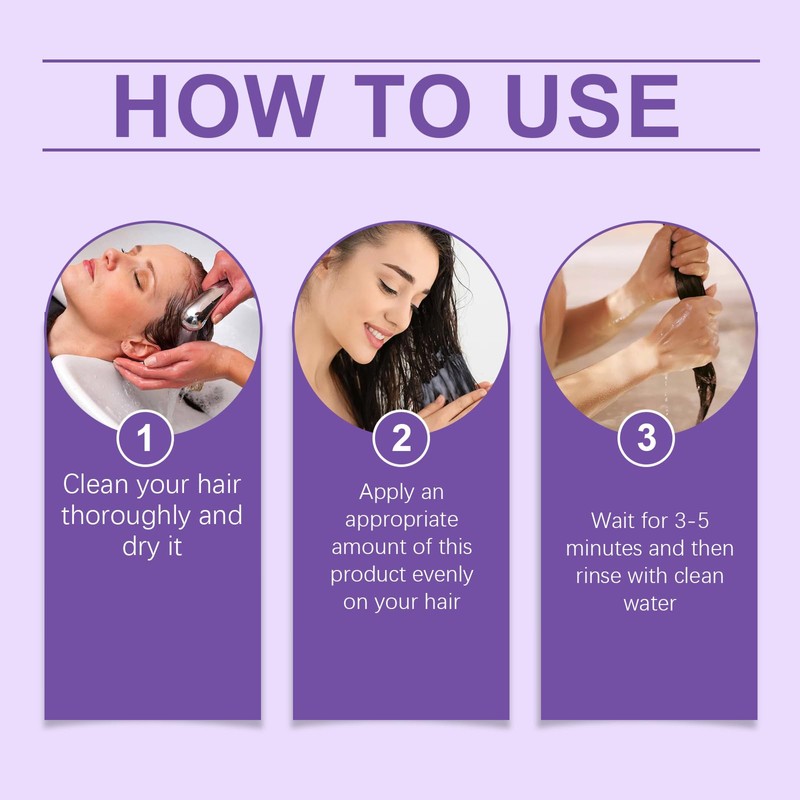 HOW TO USE

1
Clean your hair thoroughly and dry it

2
Apply an appropriate amount of this product evenly on your hair

3
Wait for 3-5 minutes and then rinse with clean water