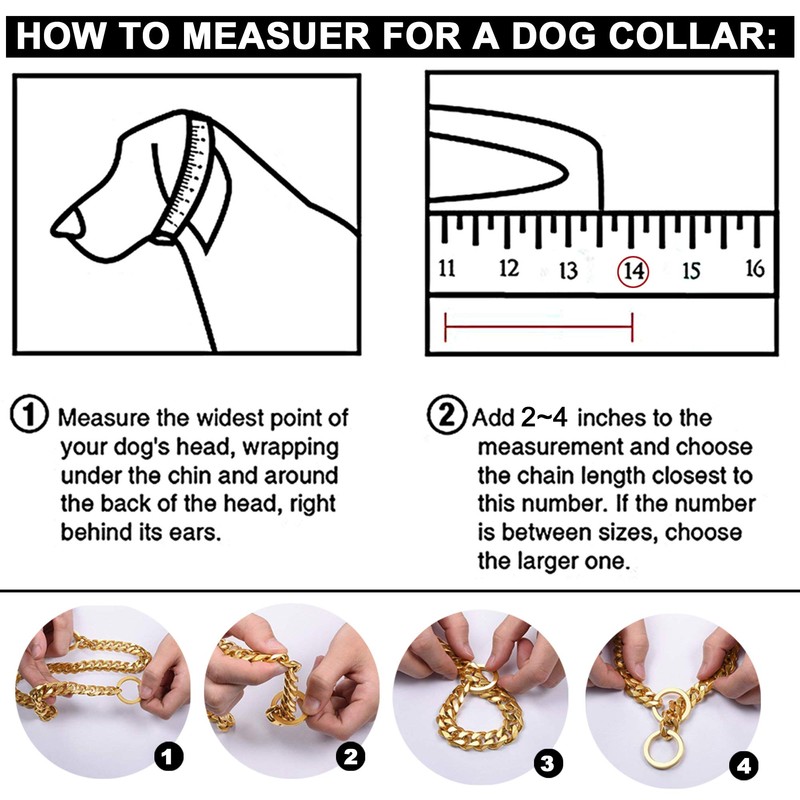 HOW TO MEASUER FOR A DOG COLLAR:

11 12 13 14 15 16

① Measure the widest point of your dog's head, wrapping under the chin and around the back of the head, right behind its ears.

② Add 2~4 inches to the measurement and choose the chain length closest to this number. If the number is between sizes, choose the larger one.

1

2

3

4