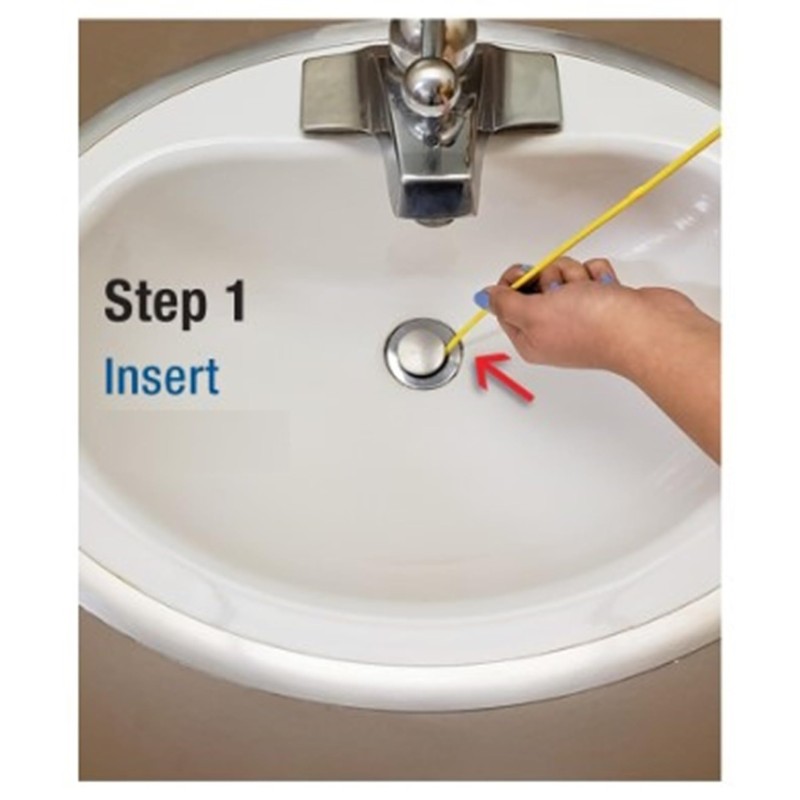 Step 1
Insert