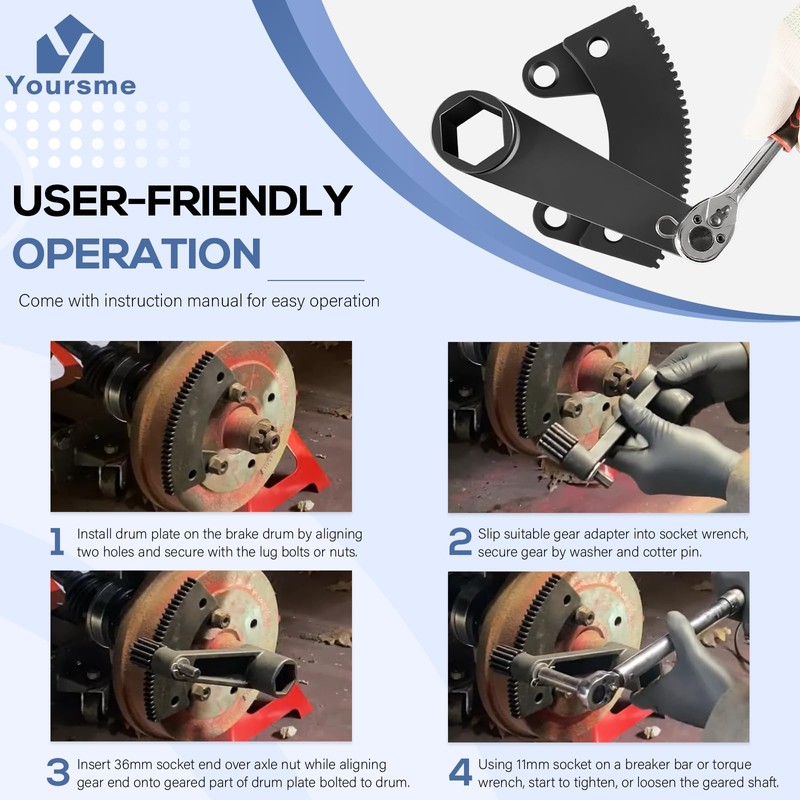 Yoursme

USER-FRIENDLY OPERATION

Come with instruction manual for easy operation

1 Install drum plate on the brake drum by aligning two holes and secure with the lug bolts or nuts.

2 Slip suitable gear adapter into socket wrench, secure gear by washer and cotter pin.

3 Insert 36mm socket end over axle nut while aligning gear end onto geared part of drum plate bolted to drum.

4 Using 11mm socket on a breaker bar or torque wrench, start to tighten, or loosen the geared shaft.