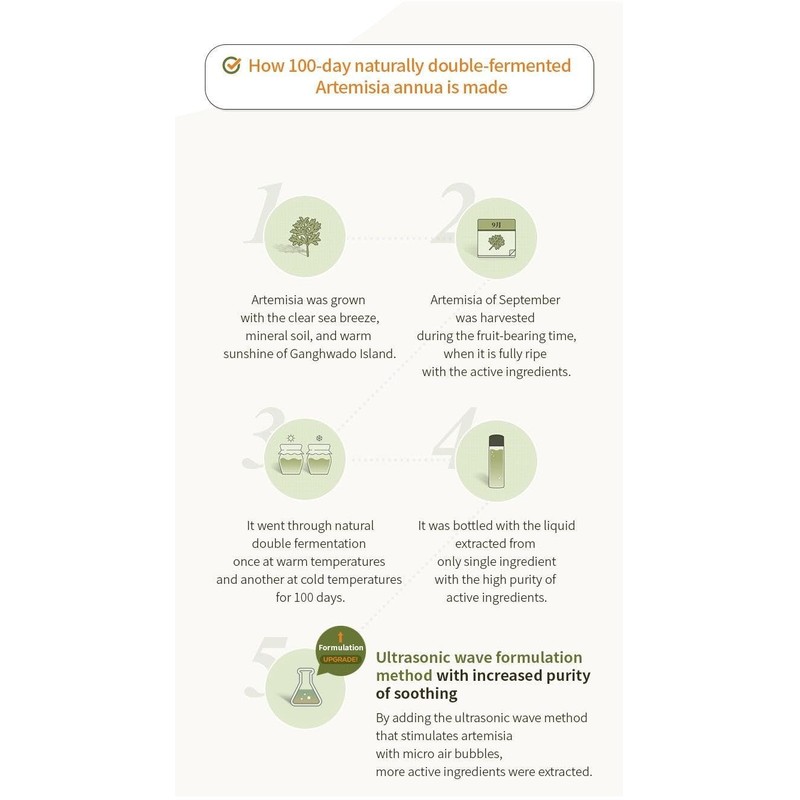 How 100-day naturally double-fermented Artemisia annua is made

1

Artemisia was grown with the clear sea breeze, mineral soil, and warm sunshine of Ganghwado Island.

2

9月

Artemisia of September was harvested during the fruit-bearing time, when it is fully ripe with the active ingredients.

3

It went through natural double fermentation once at warm temperatures and another at cold temperatures for 100 days.

4

It was bottled with the liquid extracted from only single ingredient with the high purity of active ingredients.

5

Formulation UPGRADE!

Ultrasonic wave formulation method with increased purity of soothing

By adding the ultrasonic wave method that stimulates artemisia with micro air bubbles, more active ingredients were extracted.