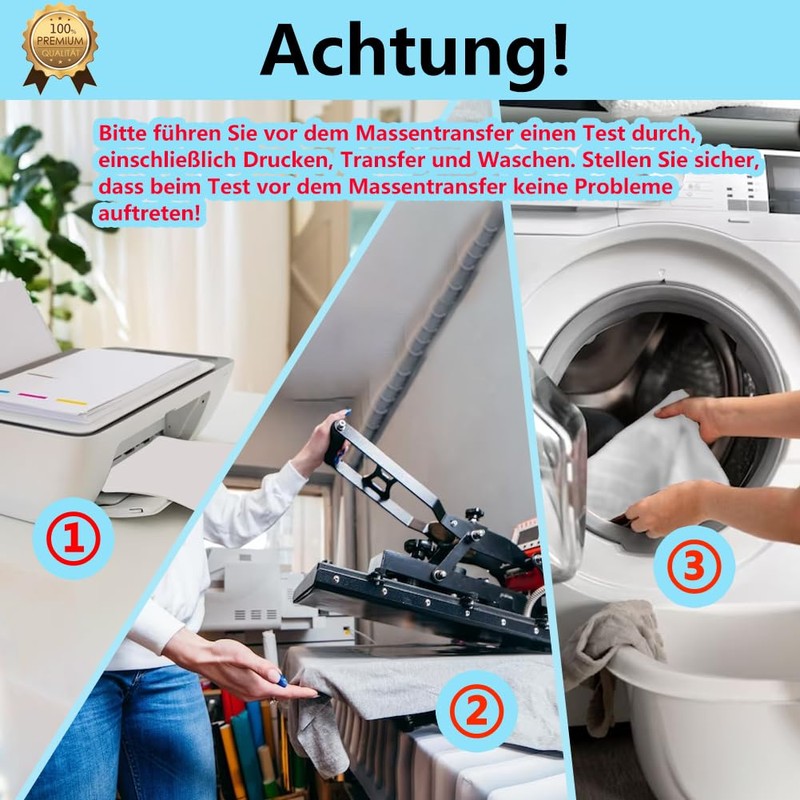 100%
PREMIUM
QUALITÄT

Achtung!

Bitte führen Sie vor dem Massentransfer einen Test durch, einschließlich Drucken, Transfer und Waschen. Stellen Sie sicher, dass beim Test vor dem Massentransfer keine Probleme auftreten!

①

②

③