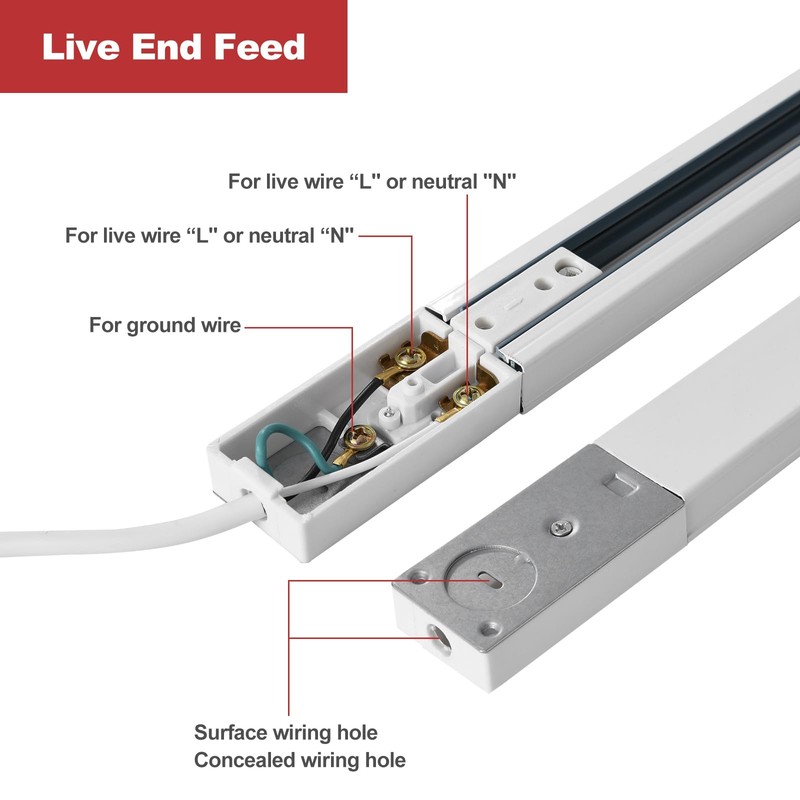 Live End Feed

For live wire “L" or neutral "N"

For live wire “L" or neutral “N"

For ground wire

Surface wiring hole
Concealed wiring hole