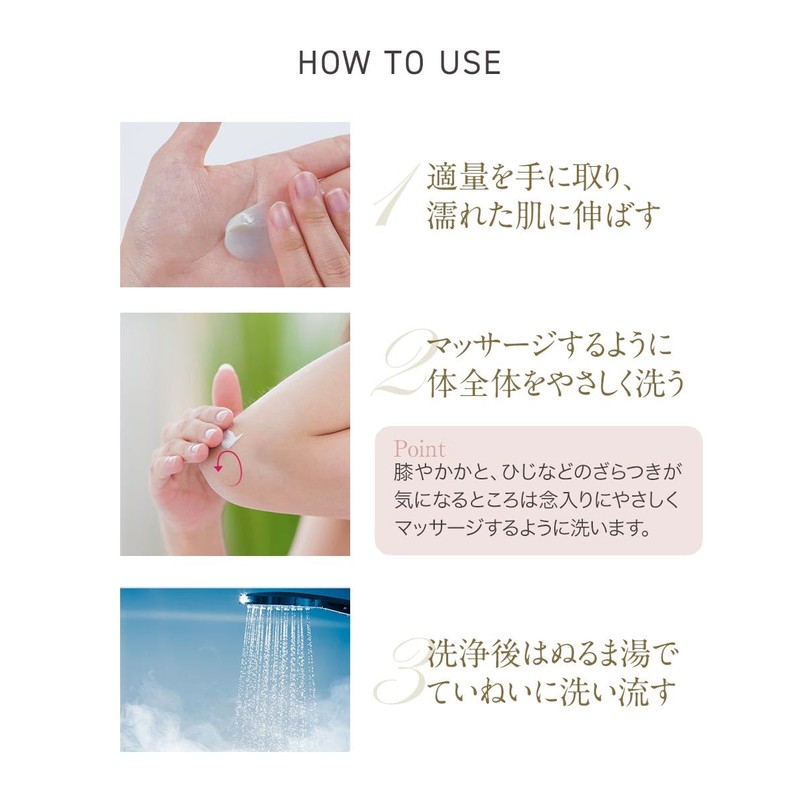 HOW TO USE

1 適量を手に取り、濡れた肌に伸ばす

2 マッサージするように体全体をやさしく洗う

Point
膝やかかと、ひじなどのざらつきが気になるところは念入りにやさしくマッサージするように洗います。

3 洗浄後はぬるま湯でていねいに洗い流す