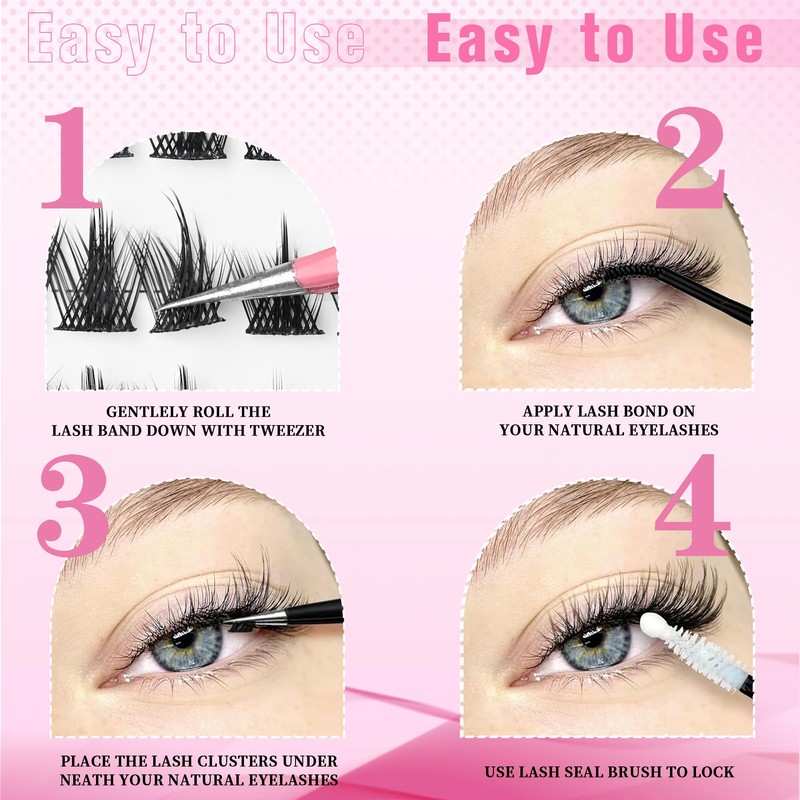 Easy to Use Easy to Use

1

GENTLELY ROLL THE LASH BAND DOWN WITH TWEEZER

2

APPLY LASH BOND ON YOUR NATURAL EYELASHES

3

PLACE THE LASH CLUSTERS UNDER NEATH YOUR NATURAL EYELASHES

4

USE LASH SEAL BRUSH TO LOCK