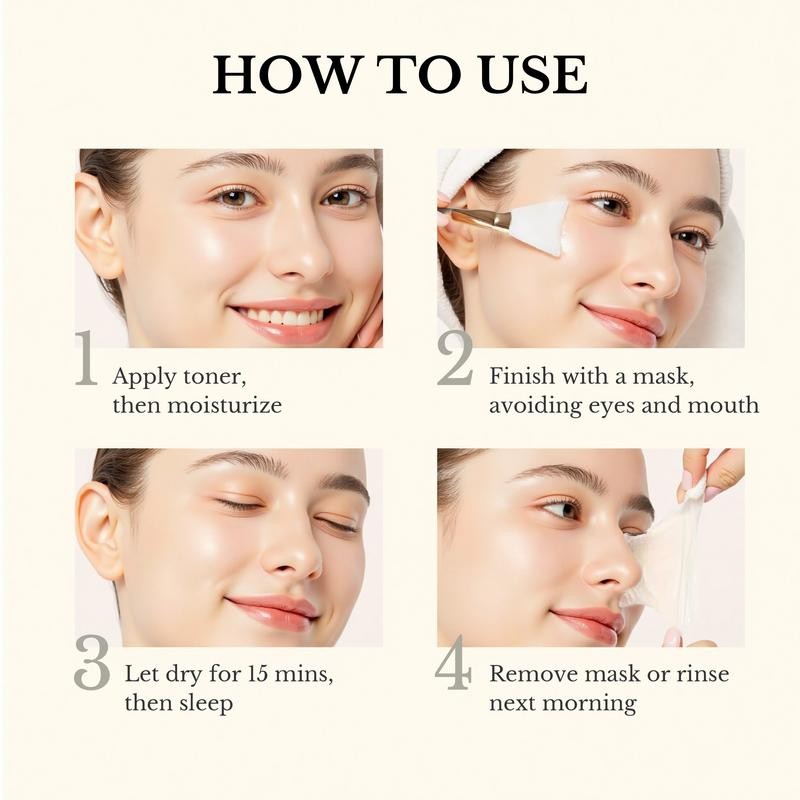 HOW TO USE

1 Apply toner, then moisturize

2 Finish with a mask, avoiding eyes and mouth

3 Let dry for 15 mins, then sleep

4 Remove mask or rinse next morning