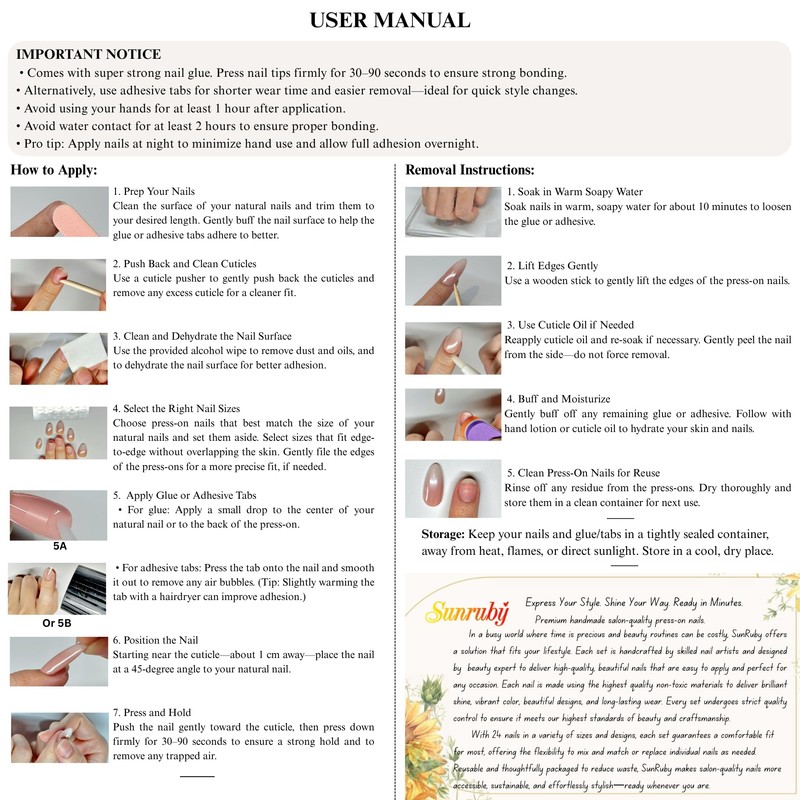 USER MANUAL

IMPORTANT NOTICE
• Comes with super strong nail glue. Press nail tips firmly for 30–90 seconds to ensure strong bonding.
• Alternatively, use adhesive tabs for shorter wear time and easier removal—ideal for quick style changes.
• Avoid using your hands for at least 1 hour after application.
• Avoid water contact for at least 2 hours to ensure proper bonding.
• Pro tip: Apply nails at night to minimize hand use and allow full adhesion overnight.

How to Apply:

1. Prep Your Nails
Clean the surface of your natural nails and trim them to your desired length. Gently buff the nail surface to help the glue or adhesive tabs adhere to better.

2. Push Back and Clean Cuticles
Use a cuticle pusher to gently push back the cuticles and remove any excess cuticle for a cleaner fit.

3. Clean and Dehydrate the Nail Surface
Use the provided alcohol wipe to remove dust and oils, and to dehydrate the nail surface for better adhesion.

4. Select the Right Nail Sizes
Choose press-on nails that best match the size of your natural nails and set them aside. Select sizes that fit edge-to-edge without overlapping the skin. Gently file the edges of the press-ons for a more precise fit, if needed.

5. Apply Glue or Adhesive Tabs
• For glue: Apply a small drop to the center of your natural nail or to the back of the press-on.

5A

• For adhesive tabs: Press the tab onto the nail and smooth it out to remove any air bubbles. (Tip: Slightly warming the tab with a hairdryer can improve adhesion.)

Or 5B

6. Position the Nail
Starting near the cuticle—about 1 cm away—place the nail at a 45-degree angle to your natural nail.

7. Press and Hold
Push the nail gently toward the cuticle, then press down firmly for 30–90 seconds to ensure a strong hold and to remove any trapped air.

Removal Instructions:

1. Soak in Warm Soapy Water
Soak nails in warm, soapy water for about 10 minutes to loosen the glue or adhesive.

2. Lift Edges Gently
Use a wooden stick to gently lift the edges of the press-on nails.

3. Use Cuticle Oil if Needed
Reapply cuticle oil and re-soak if necessary. Gently peel the nail from the side—do not force removal.

4. Buff and Moisturize
Gently buff off any remaining glue or adhesive. Follow with hand lotion or cuticle oil to hydrate your skin and nails.

5. Clean Press-On Nails for Reuse
Rinse off any residue from the press-ons. Dry thoroughly and store them in a clean container for next use.

Storage: Keep your nails and glue/tabs in a tightly sealed container, away from heat, flames, or direct sunlight. Store in a cool, dry place.

Sunruby

Express Your Style. Shine Your Way. Ready in Minutes.
Premium handmade salon-quality press-on nails.
In a busy world where time is precious and beauty routines can be costly, SunRuby offers a solution that fits your lifestyle. Each set is handcrafted by skilled nail artists and designed by beauty expert to deliver high-quality, beautiful nails that are easy to apply and perfect for any occasion. Each nail is made using the highest quality non-toxic materials to deliver brilliant shine, vibrant color, beautiful designs, and long-lasting wear. Every set undergoes strict quality control to ensure it meets our highest standards of beauty and craftsmanship.
With 24 nails in a variety of sizes and designs, each set guarantees a comfortable fit for most, offering the flexibility to mix and match or replace individual nails as needed. Reusable and thoughtfully packaged to reduce waste, SunRuby makes salon-quality nails more accessible, sustainable, and effortlessly stylish—ready whenever you are.