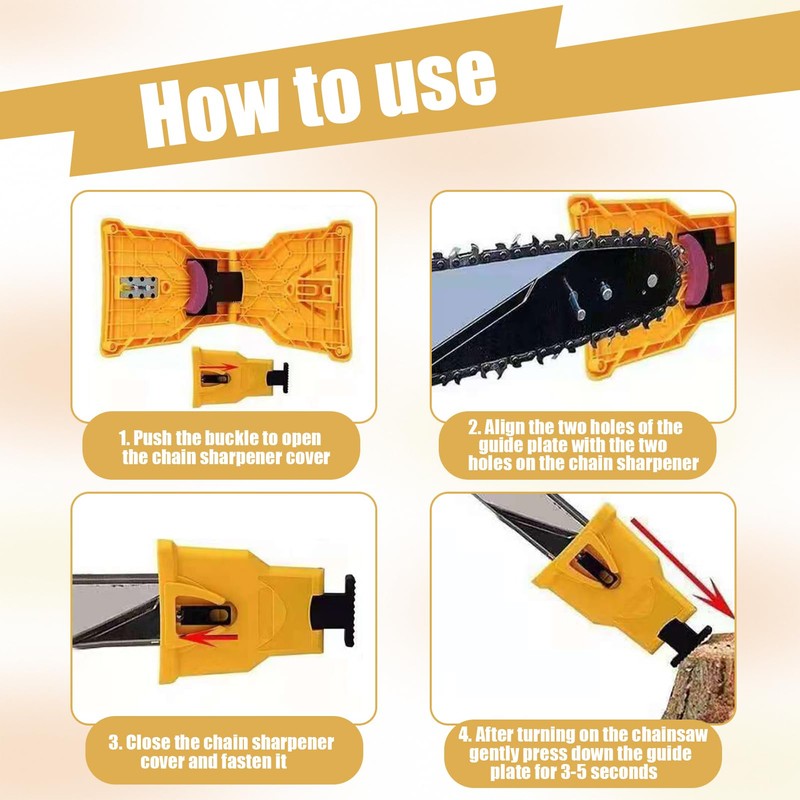 How to use

1. Push the buckle to open the chain sharpener cover

2. Align the two holes of the guide plate with the two holes on the chain sharpener

3. Close the chain sharpener cover and fasten it

4. After turning on the chainsaw gently press down the guide plate for 3-5 seconds