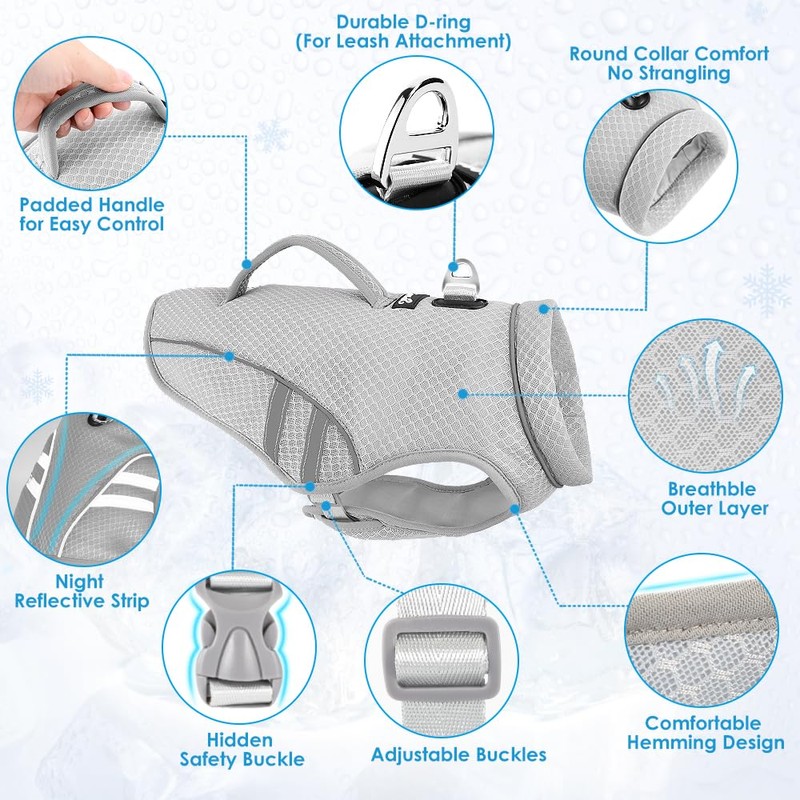 Durable D-ring
(For Leash Attachment)

Round Collar Comfort
No Strangling

Padded Handle
for Easy Control

Breathble
Outer Layer

Night
Reflective Strip

Hidden
Safety Buckle

Adjustable Buckles

Comfortable
Hemming Design