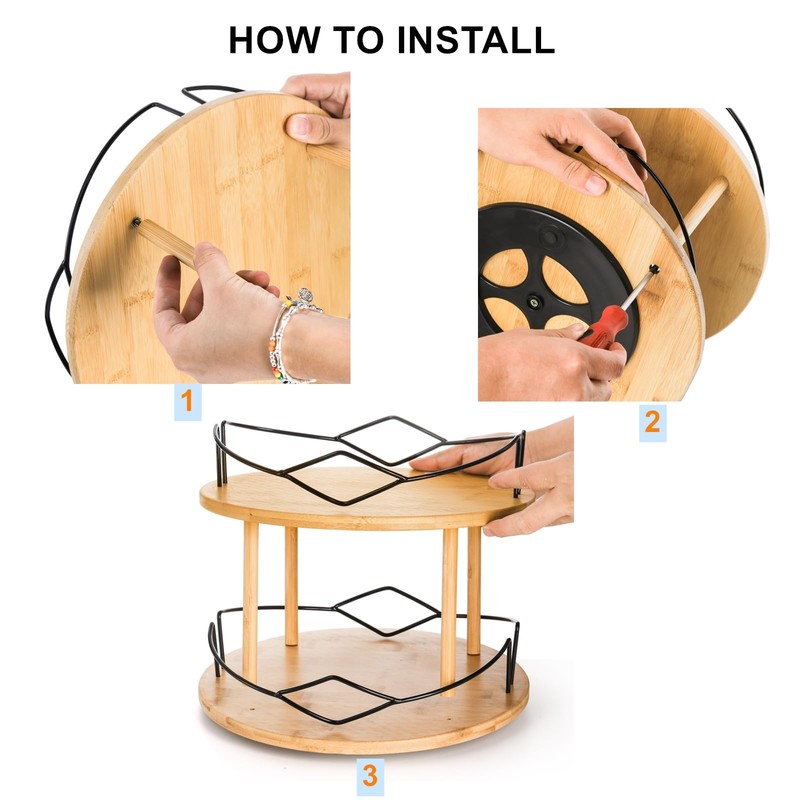 HOW TO INSTALL

1

2

3