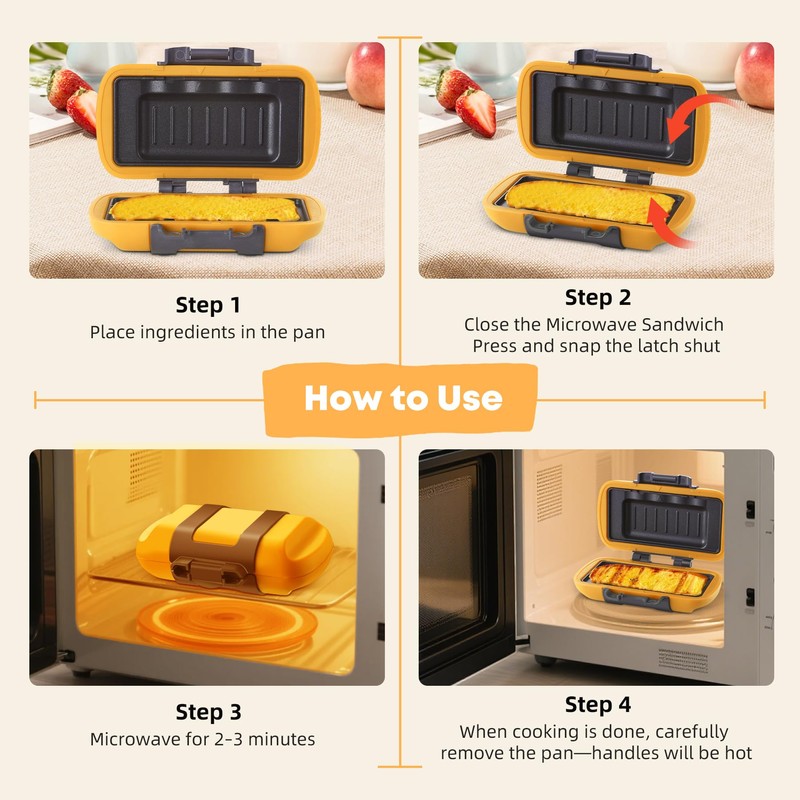 Step 1
Place ingredients in the pan

Step 2
Close the Microwave Sandwich
Press and snap the latch shut

How to Use

Step 3
Microwave for 2-3 minutes

Step 4
When cooking is done, carefully remove the pan—handles will be hot