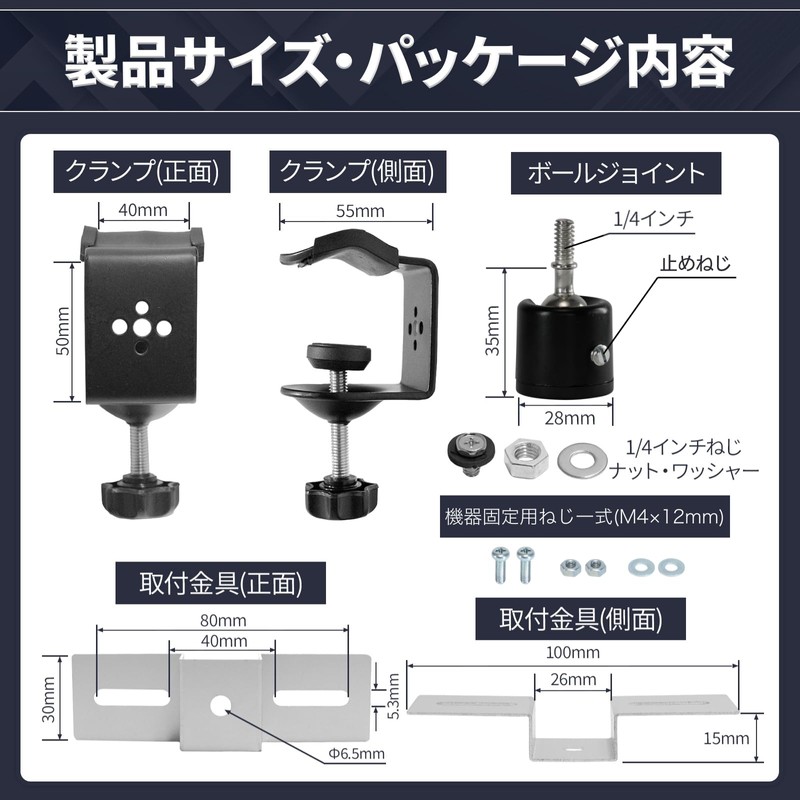 製品サイズ・パッケージ内容

クランプ(正面)

40mm

50mm

クランプ(側面)

55mm

ボールジョイント

1/4インチ

止めねじ

35mm

28mm

1/4インチねじ
ナット・ワッシャー

機器固定用ねじ一式(M4×12mm)

取付金具(正面)

80mm

40mm

30mm

5.3mm

Φ6.5mm

取付金具(側面)

100mm

26mm

15mm