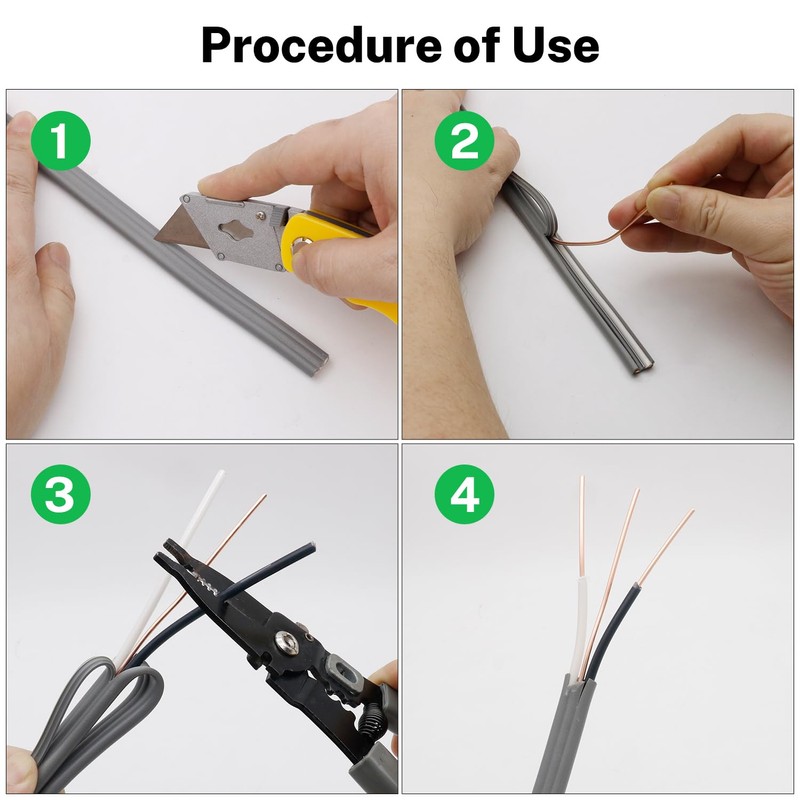 Procedure of Use

1

2

3

4