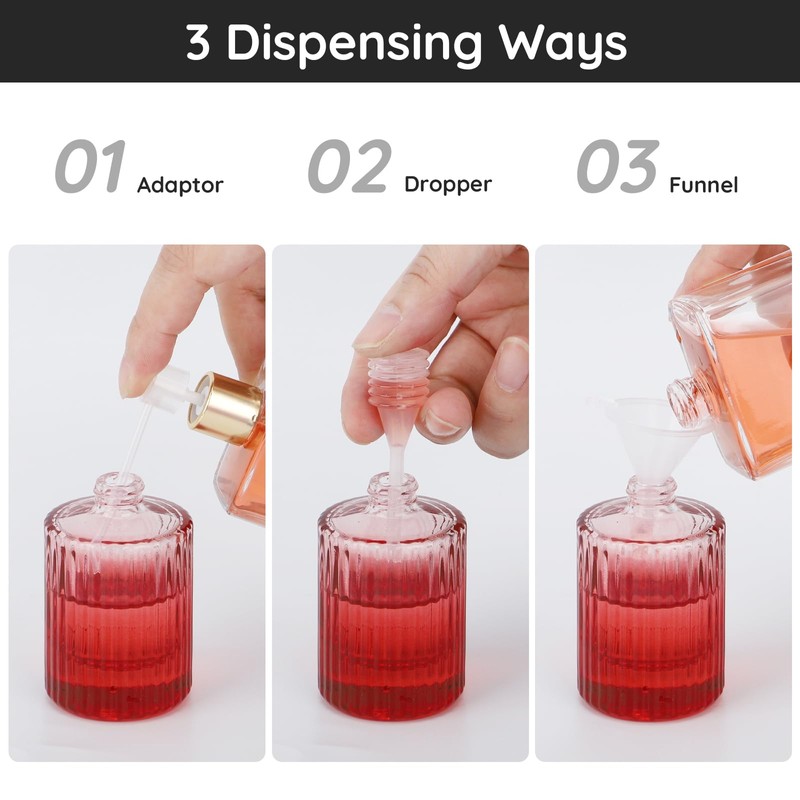 3 Dispensing Ways

01 Adaptor

02 Dropper

03 Funnel