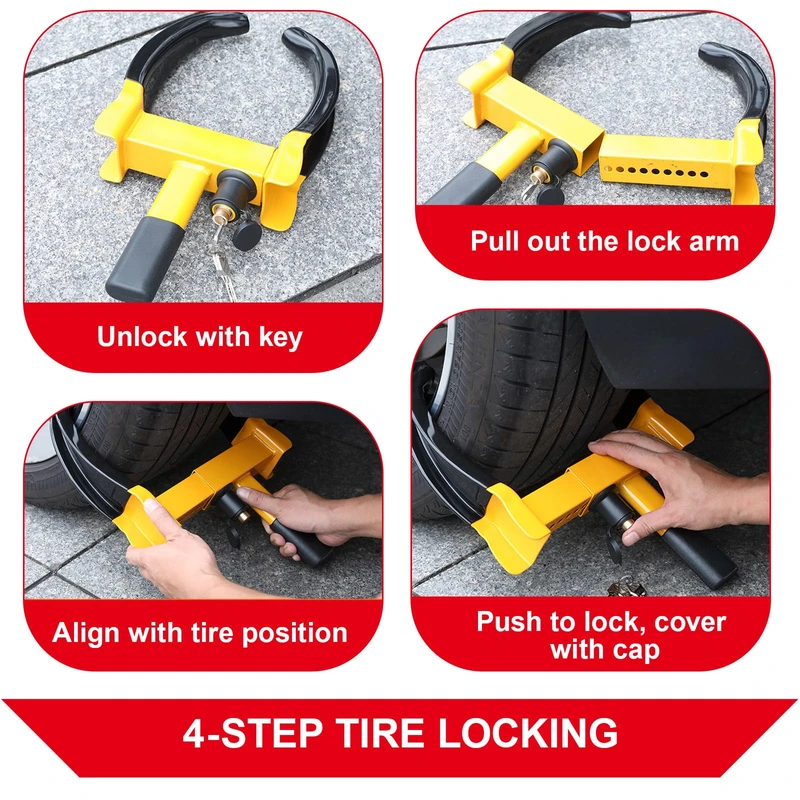 Unlock with key

Pull out the lock arm

Align with tire position

Push to lock, cover with cap

4-STEP TIRE LOCKING