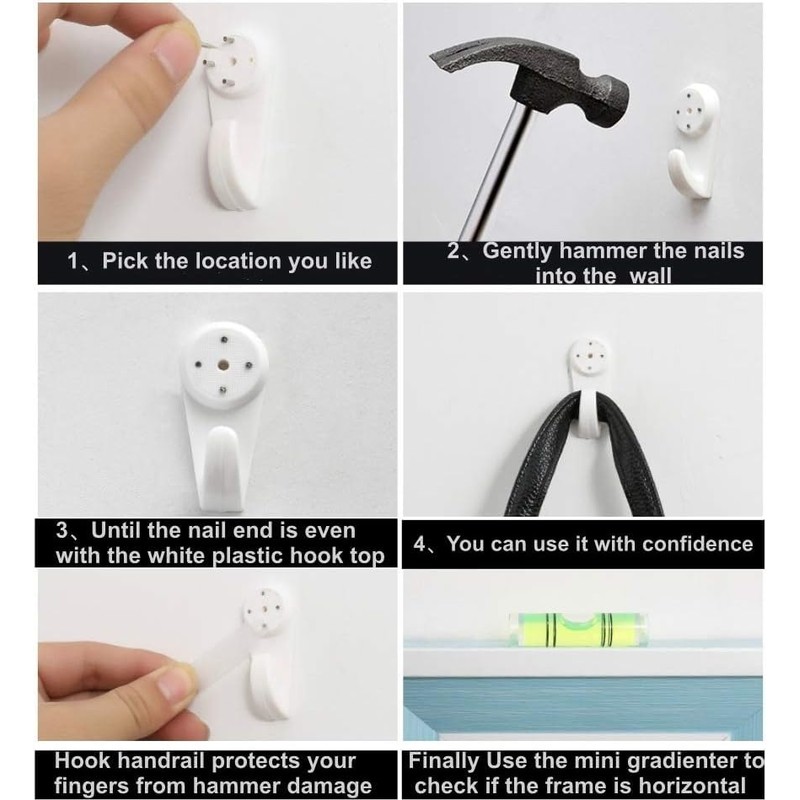 1、Pick the location you like

2、Gently hammer the nails into the wall

3、Until the nail end is even with the white plastic hook top

4、You can use it with confidence

Hook handrail protects your fingers from hammer damage

Finally Use the mini gradienter to check if the frame is horizontal