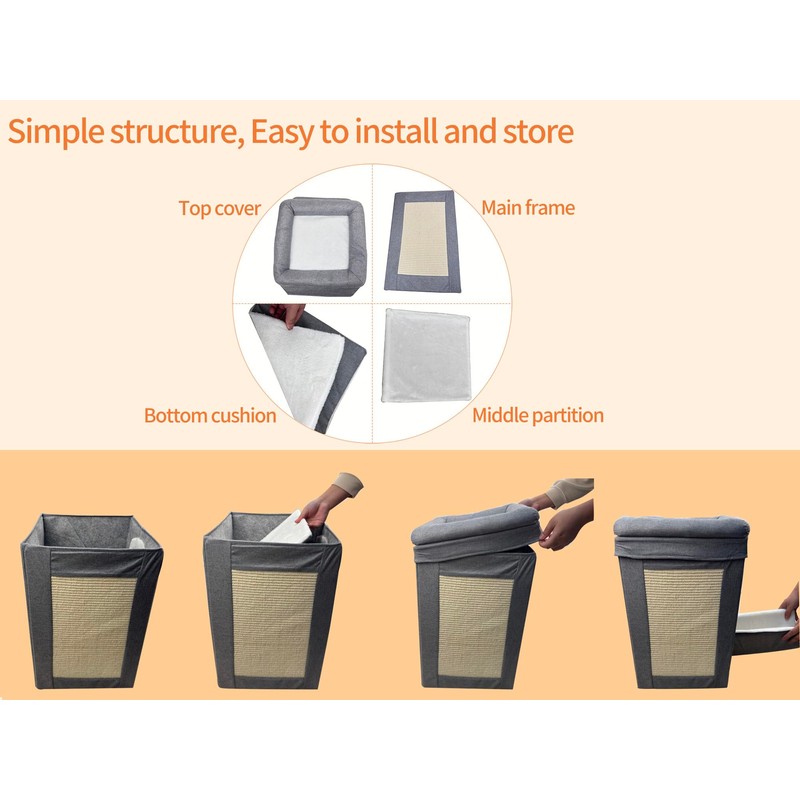 Simple structure, Easy to install and store

Top cover

Main frame

Bottom cushion

Middle partition