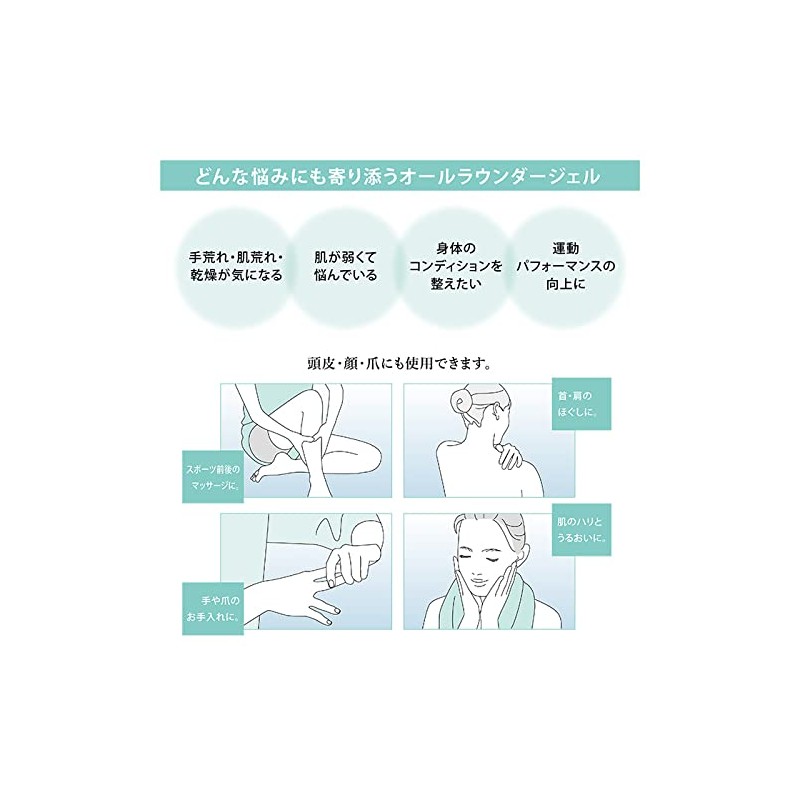 どんな悩みにも寄り添うオールラウンダージェル

手荒れ・肌荒れ・乾燥が気になる

肌が弱くて悩んでいる

身体のコンディションを整えたい

運動パフォーマンスの向上に

頭皮・顔・爪にも使用できます。

スポーツ前後のマッサージに。

首・肩のほぐしに。

手や爪のお手入れに。

肌のハリとうるおいに。