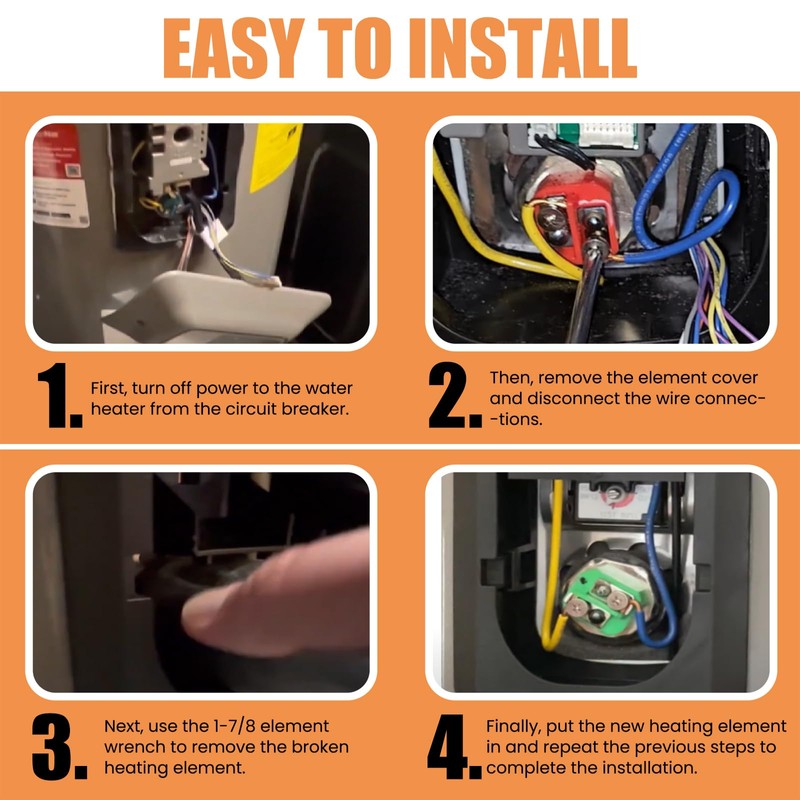 EASY TO INSTALL

1. First, turn off power to the water heater from the circuit breaker.

2. Then, remove the element cover and disconnect the wire connec--tions.

3. Next, use the 1-7/8 element wrench to remove the broken heating element.

4. Finally, put the new heating element in and repeat the previous steps to complete the installation.