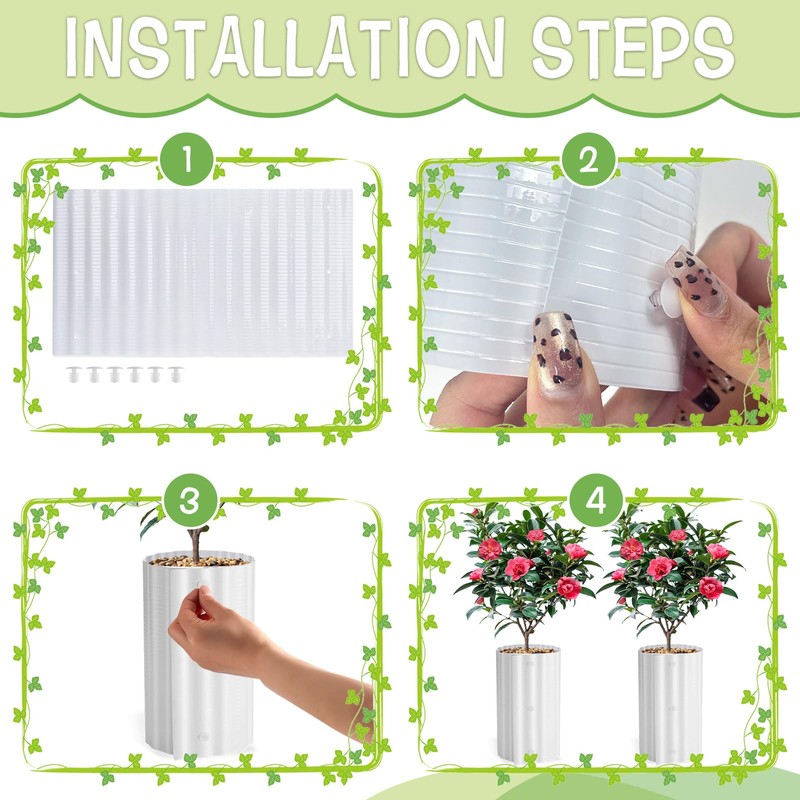 INSTALLATION STEPS

1

2

3

4