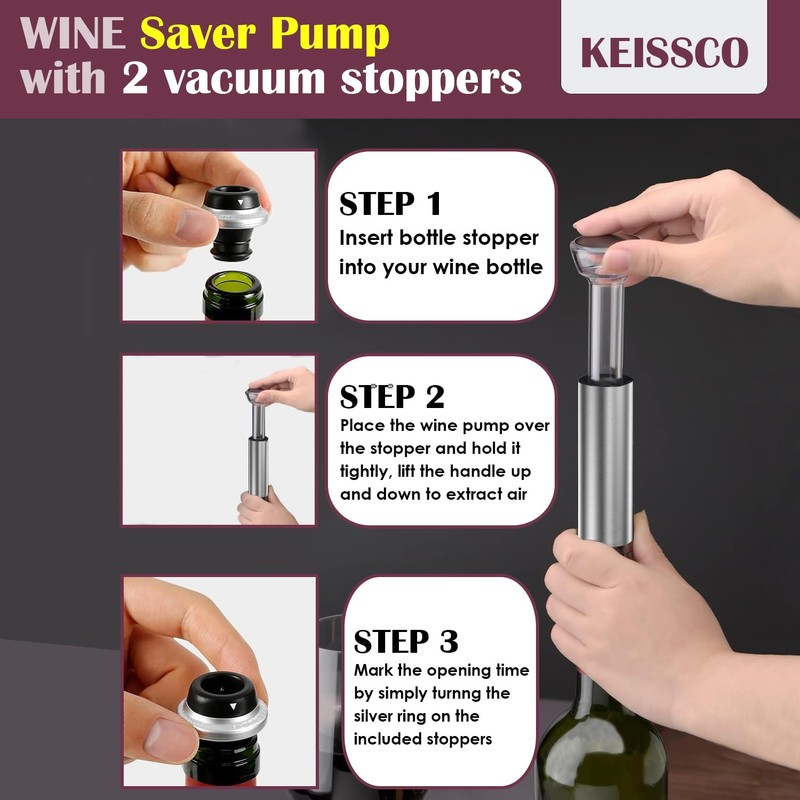 WINE Saver Pump
with 2 vacuum stoppers

KEISSCO

STEP 1
Insert bottle stopper into your wine bottle

STEP 2
Place the wine pump over the stopper and hold it tightly, lift the handle up and down to extract air

STEP 3
Mark the opening time by simply turnng the silver ring on the included stoppers