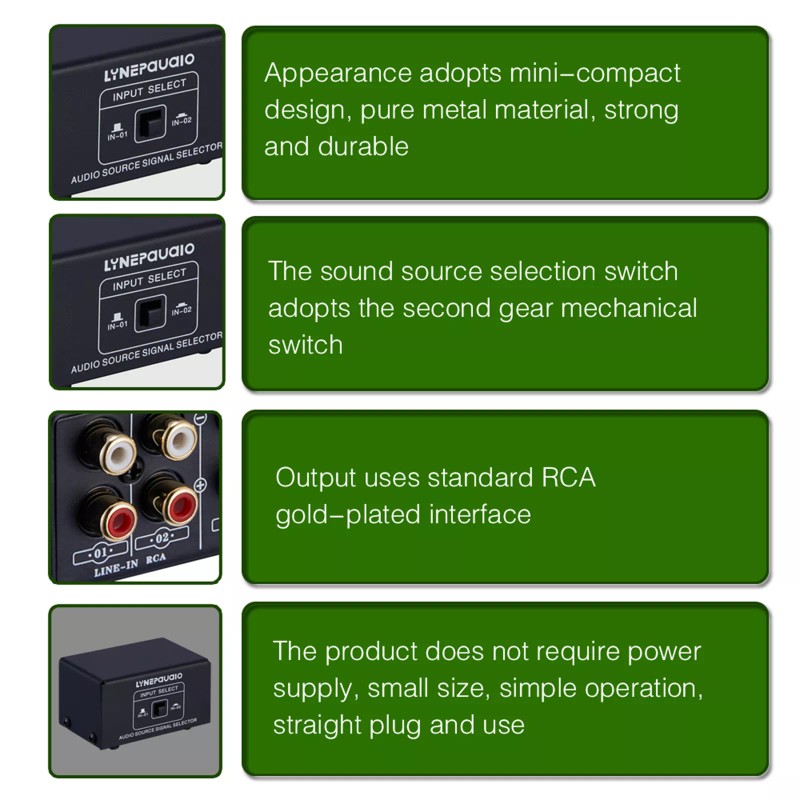 LYNEPAUAIO
INPUT SELECT
IN-01
IN-02
AUDIO SOURCE SIGNAL SELECTOR

Appearance adopts mini-compact design, pure metal material, strong and durable

LYNEPAUAIO
INPUT SELECT
IN-01
IN-02
AUDIO SOURCE SIGNAL SELECTOR

The sound source selection switch adopts the second gear mechanical switch

·01·
·02·
LINE-IN RCA

Output uses standard RCA gold-plated interface

LYNEPAUAIO
INPUT SELECT
AUDIO SOURCE SIGNAL SELECTOR

The product does not require power supply, small size, simple operation, straight plug and use