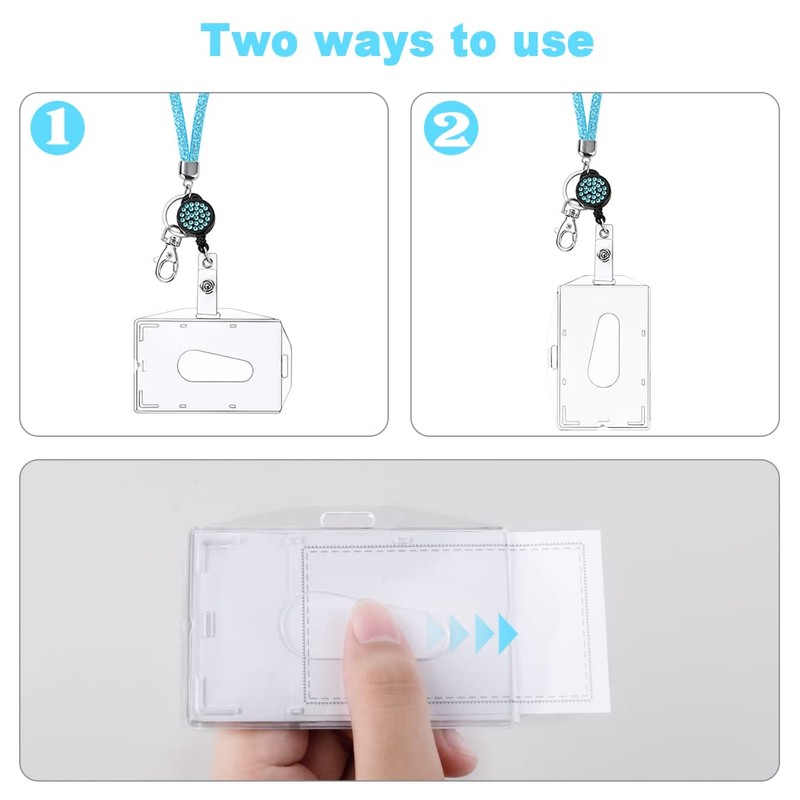 Two ways to use

1

2