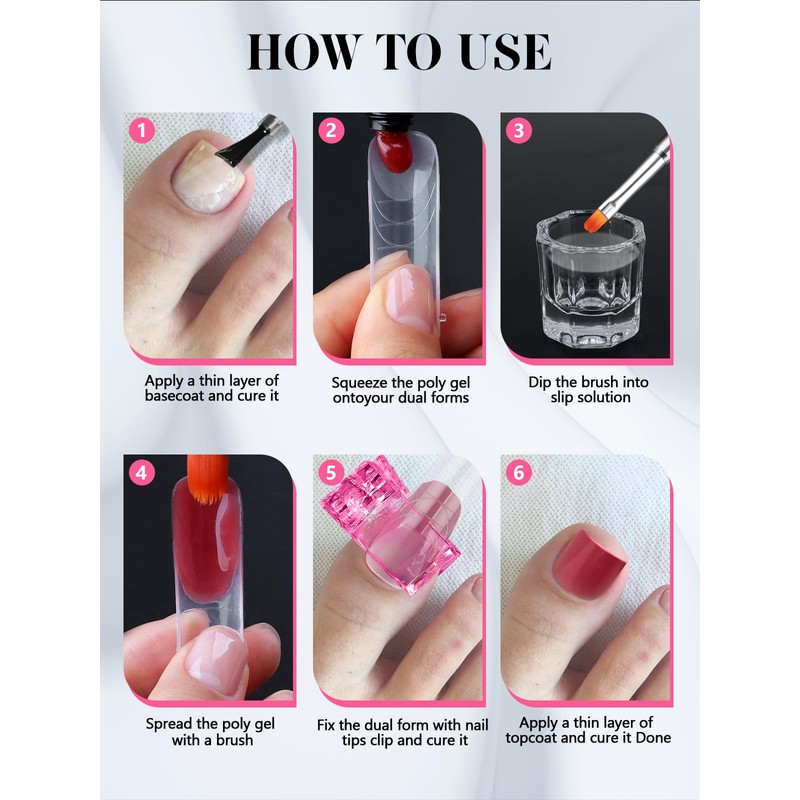 HOW TO USE

1

Apply a thin layer of basecoat and cure it

2

Squeeze the poly gel ontoyour dual forms

3

Dip the brush into slip solution

4

Spread the poly gel with a brush

5

Fix the dual form with nail tips clip and cure it

6

Apply a thin layer of topcoat and cure it Done