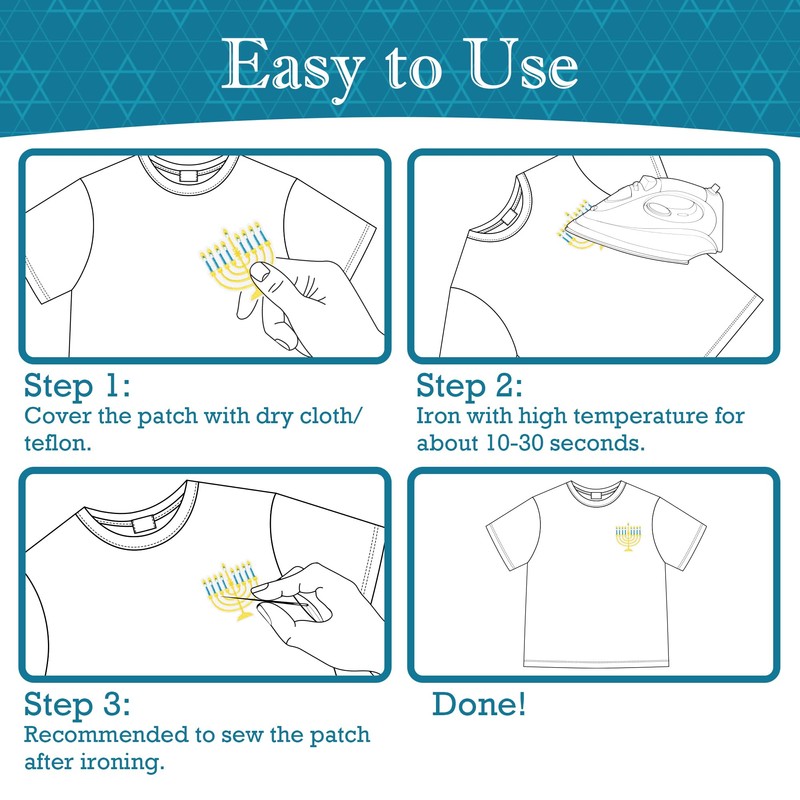 Easy to Use

Step 1:
Cover the patch with dry cloth/ teflon.

Step 2:
Iron with high temperature for about 10-30 seconds.

Step 3:
Recommended to sew the patch after ironing.

Done!