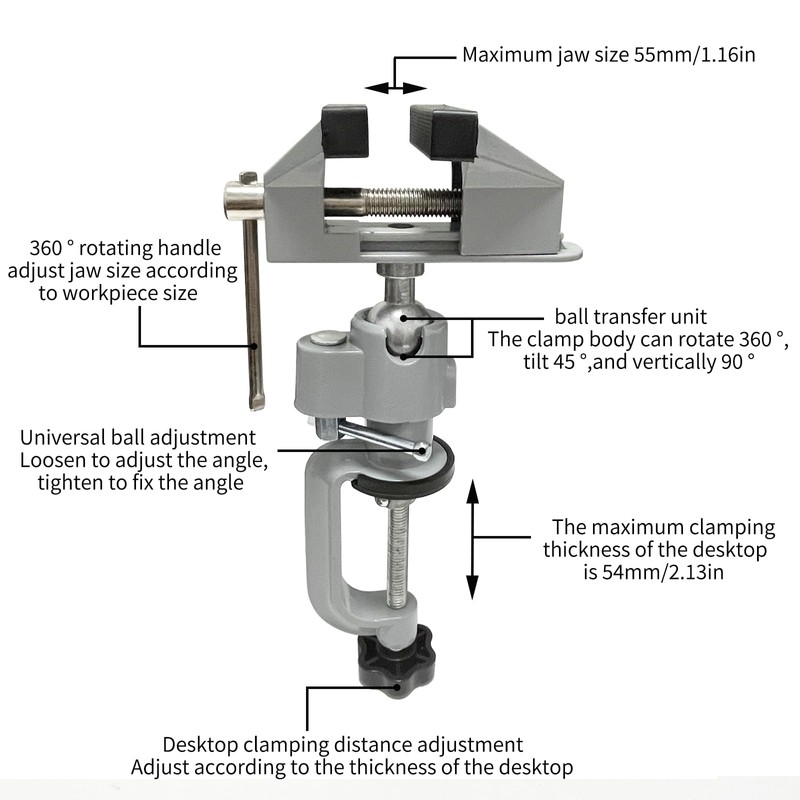 Maximum jaw size 55mm/1.16in

360 ° rotating handle adjust jaw size according to workpiece size

ball transfer unit
The clamp body can rotate 360 °, tilt 45 °,and vertically 90 °

Universal ball adjustment
Loosen to adjust the angle, tighten to fix the angle

The maximum clamping thickness of the desktop is 54mm/2.13in

Desktop clamping distance adjustment
Adjust according to the thickness of the desktop