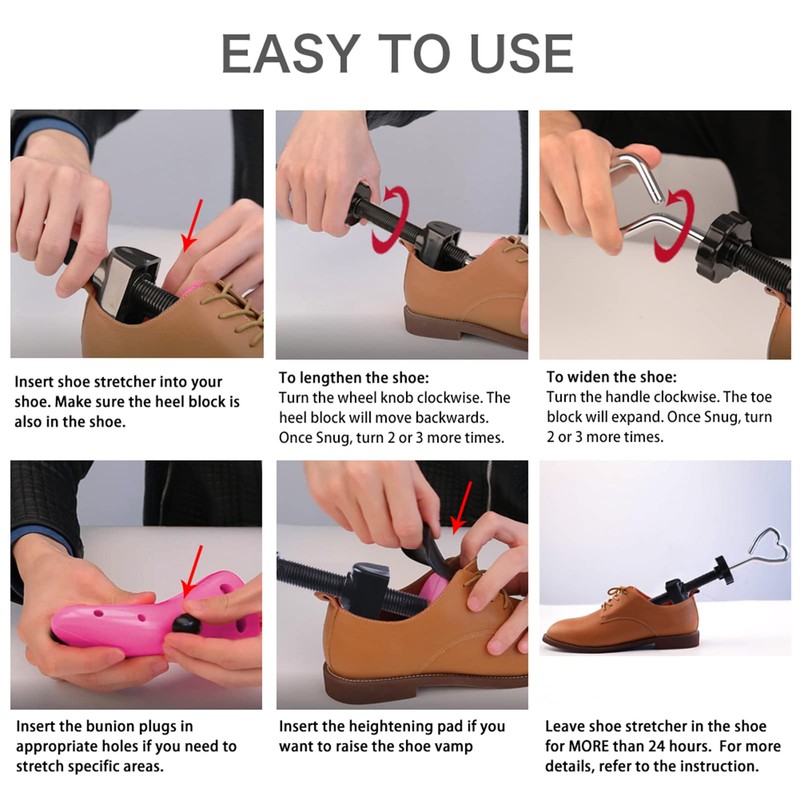 EASY TO USE

Insert shoe stretcher into your shoe. Make sure the heel block is also in the shoe.

To lengthen the shoe:
Turn the wheel knob clockwise. The heel block will move backwards. Once Snug, turn 2 or 3 more times.

To widen the shoe:
Turn the handle clockwise. The toe block will expand. Once Snug, turn 2 or 3 more times.

Insert the bunion plugs in appropriate holes if you need to stretch specific areas.

Insert the heightening pad if you want to raise the shoe vamp

Leave shoe stretcher in the shoe for MORE than 24 hours. For more details, refer to the instruction.