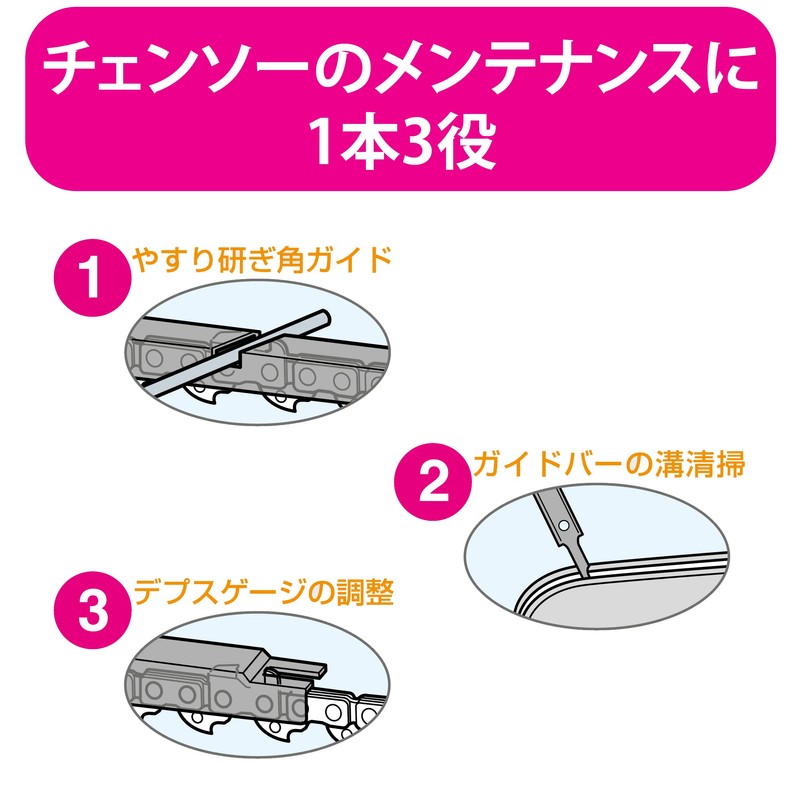 チェンソーのメンテナンスに
1本3役

1 やすり研ぎ角ガイド

2 ガイドバーの溝清掃

3 デプスゲージの調整