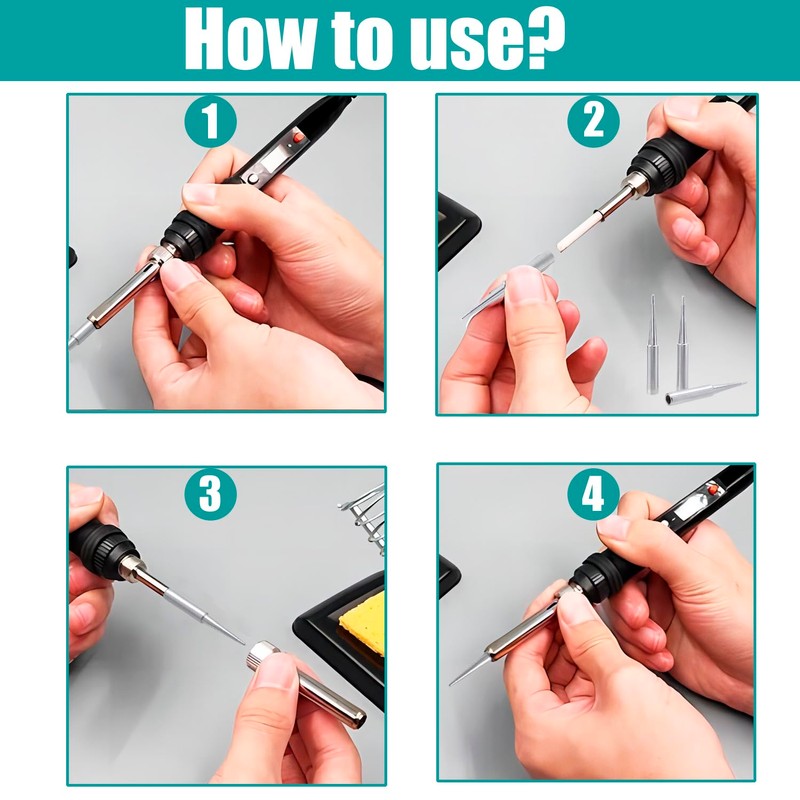 How to use?

1

2

3

4