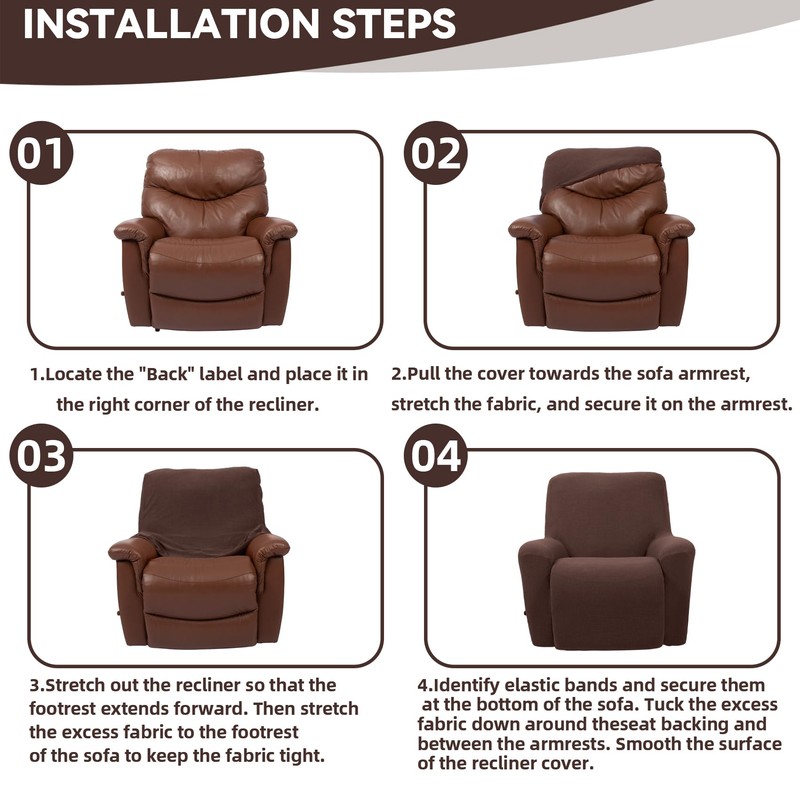 INSTALLATION STEPS

01

1.Locate the "Back" label and place it in the right corner of the recliner.

02

2.Pull the cover towards the sofa armrest, stretch the fabric, and secure it on the armrest.

03

3.Stretch out the recliner so that the footrest extends forward. Then stretch the excess fabric to the footrest of the sofa to keep the fabric tight.

04

4.Identify elastic bands and secure them at the bottom of the sofa. Tuck the excess fabric down around theseat backing and between the armrests. Smooth the surface of the recliner cover.