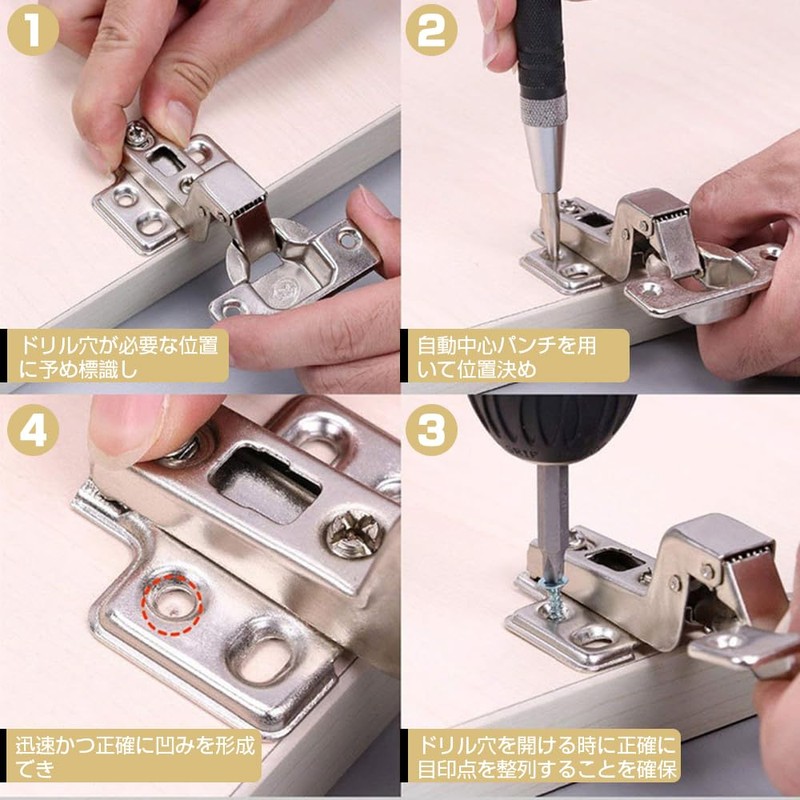 1

ドリル穴が必要な位置に予め標識し

2

自動中心パンチを用いて位置決め

4

迅速かつ正確に凹みを形成でき

3

ドリル穴を開ける時に正確に目印点を整列することを確保