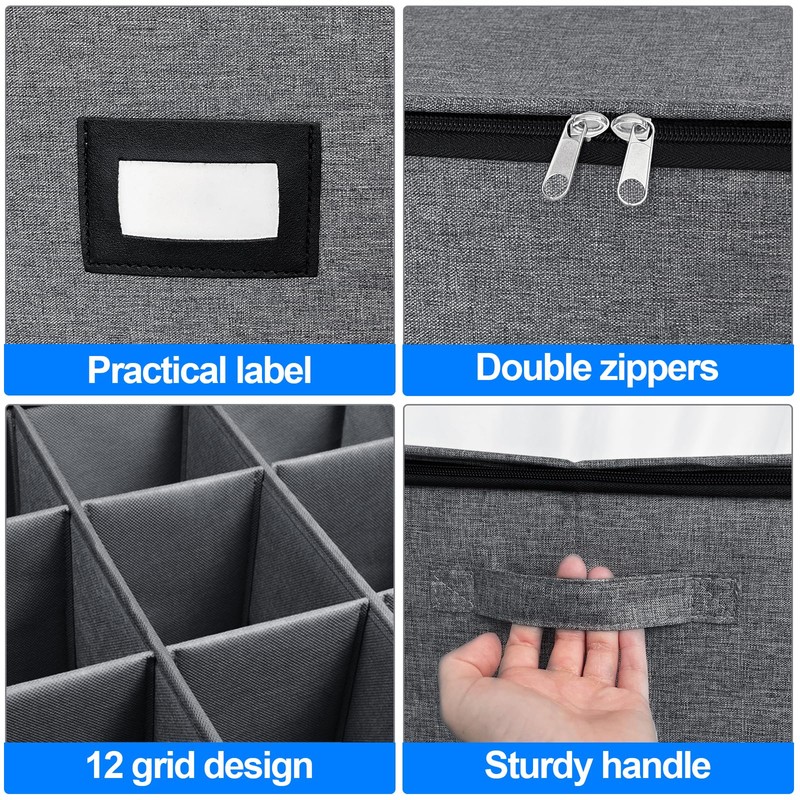 Practical label

Double zippers

12 grid design

Sturdy handle