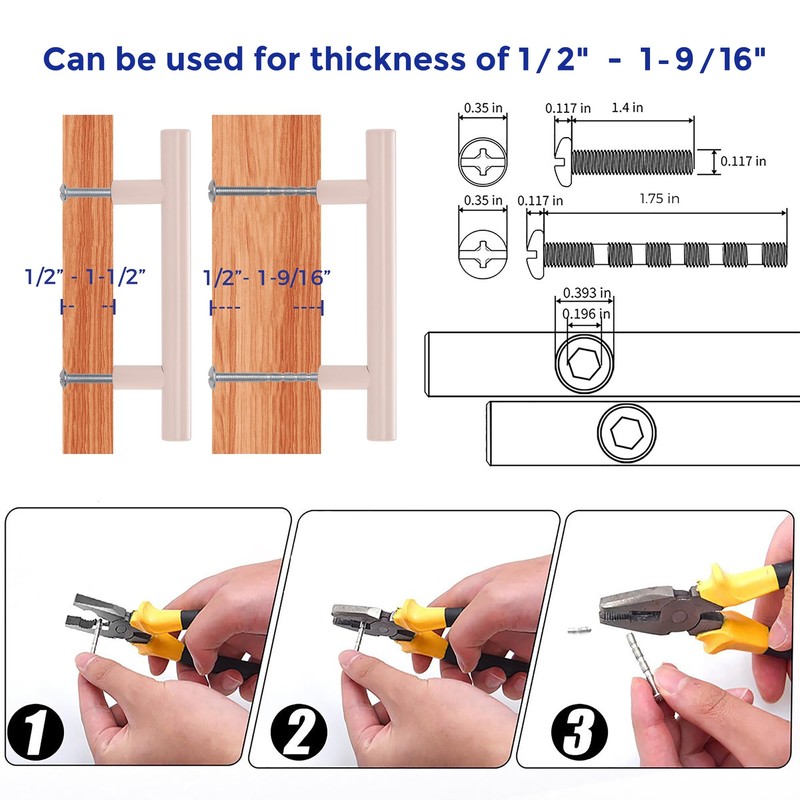 Can be used for thickness of 1/2" - 1-9/16"

1/2" - 1-1/2"

1/2"- 1-9/16"

0.35 in

0.117 in

1.4 in

0.117 in

0.35 in

0.117 in

1.75 in

0.393 in

0.196 in

1

2

3